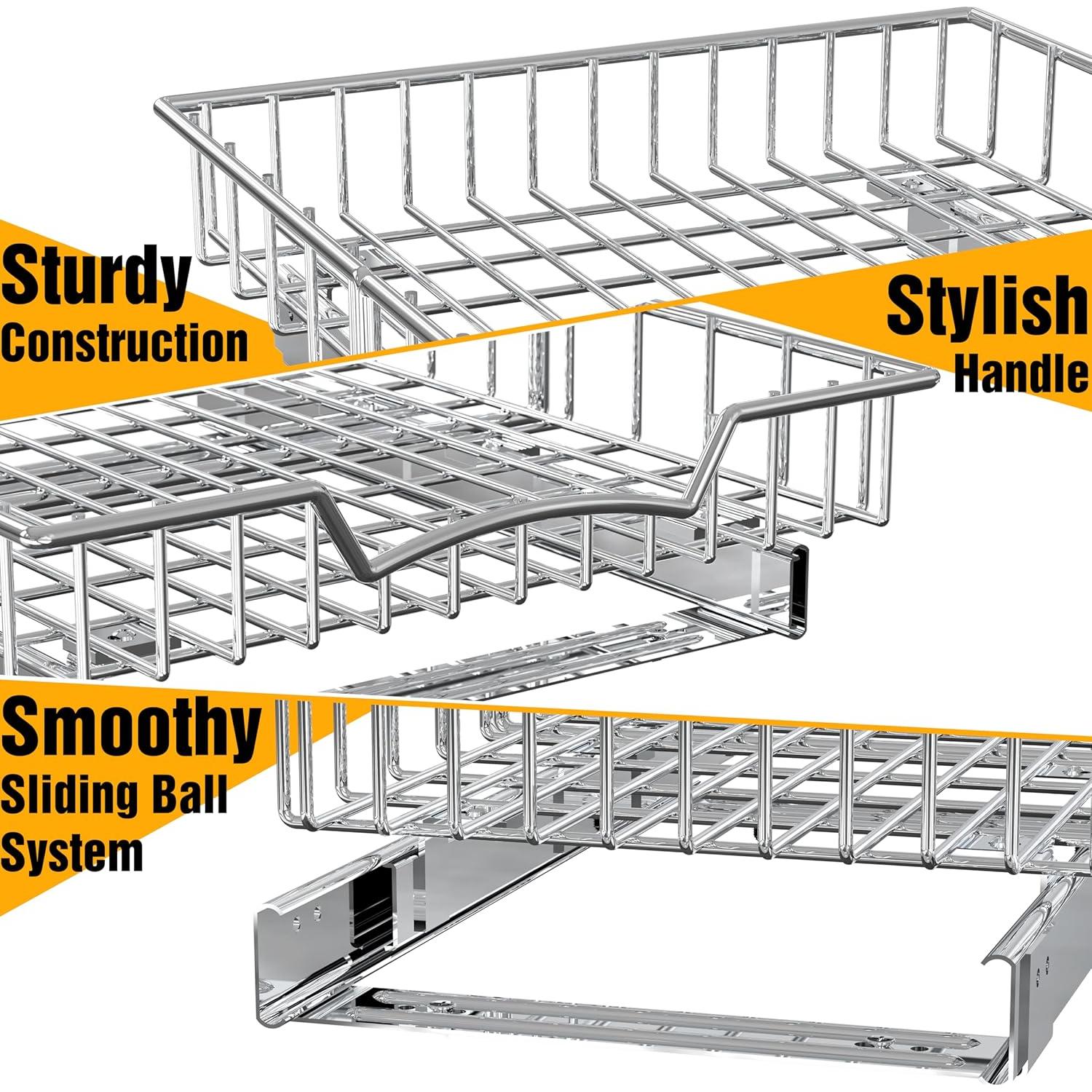 Sturdy
Construction

Stylish
Handle

Smoothy
Sliding Ball
System