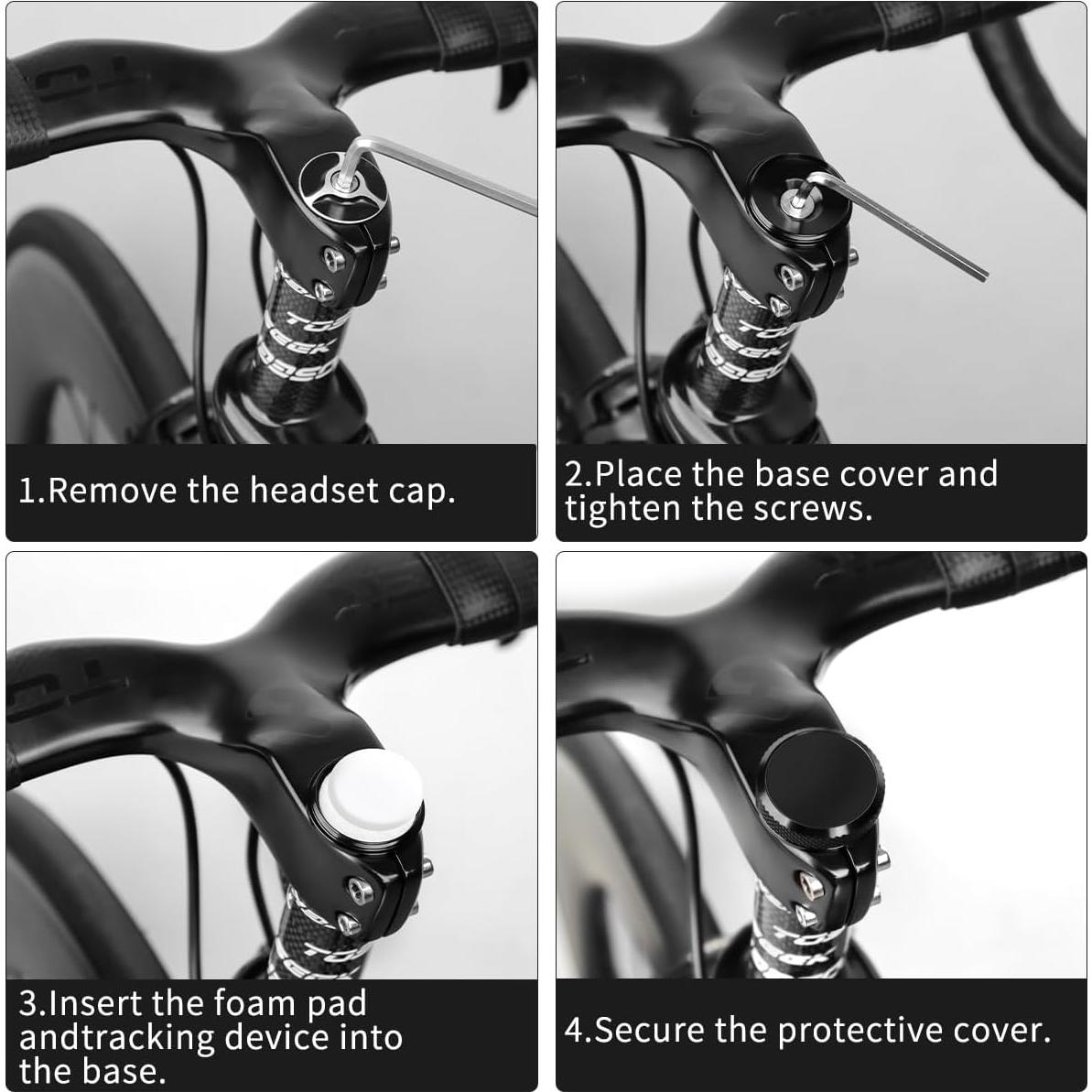 1.Remove the headset cap.

2.Place the base cover and tighten the screws.

3.Insert the foam pad andtracking device into the base.

4.Secure the protective cover.