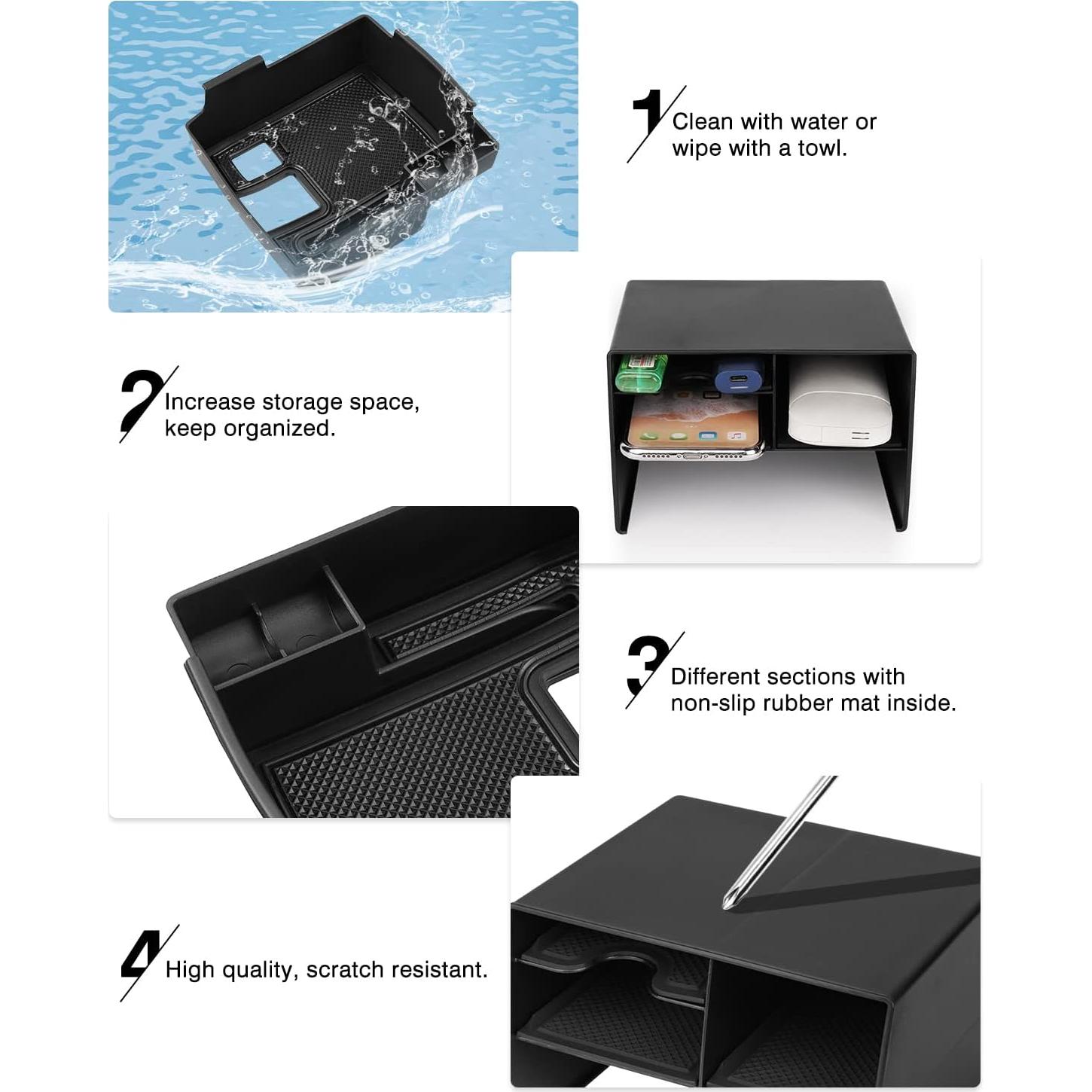 1 Clean with water or wipe with a towl.

2 Increase storage space, keep organized.

3 Different sections with non-slip rubber mat inside.

4 High quality, scratch resistant.