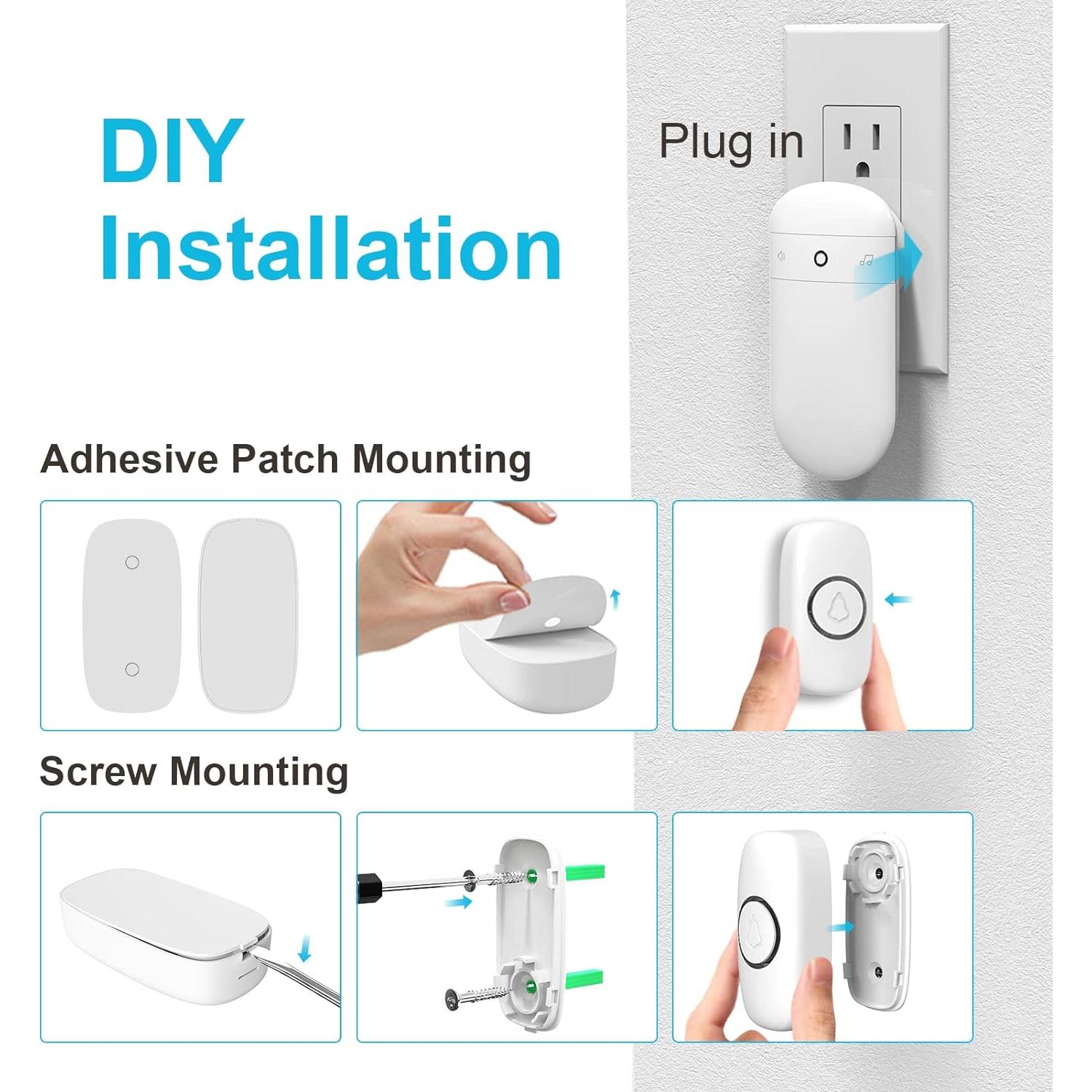 DIY
Installation

Plug in

Adhesive Patch Mounting

Screw Mounting