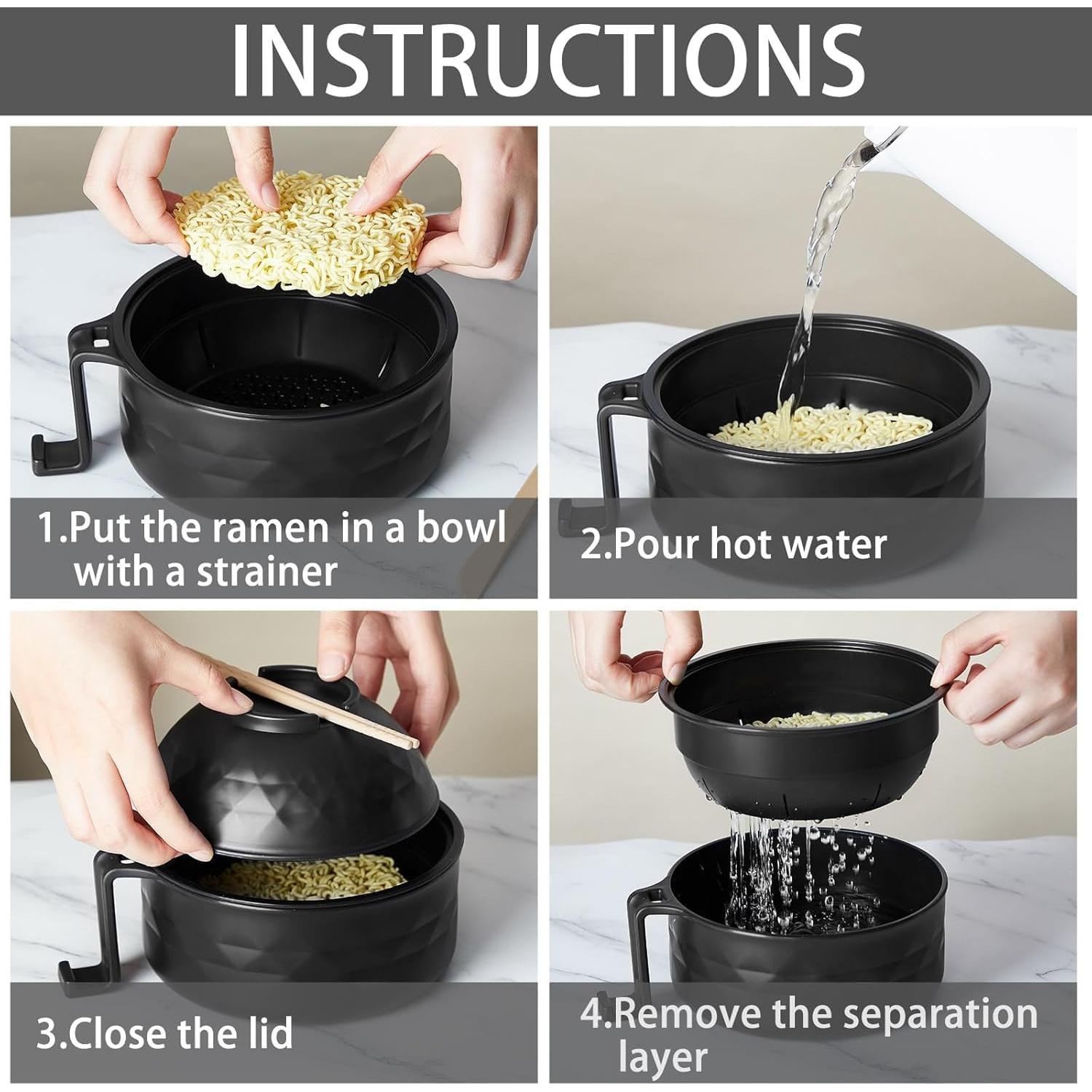 INSTRUCTIONS

1.Put the ramen in a bowl with a strainer

2.Pour hot water

3.Close the lid

4.Remove the separation layer