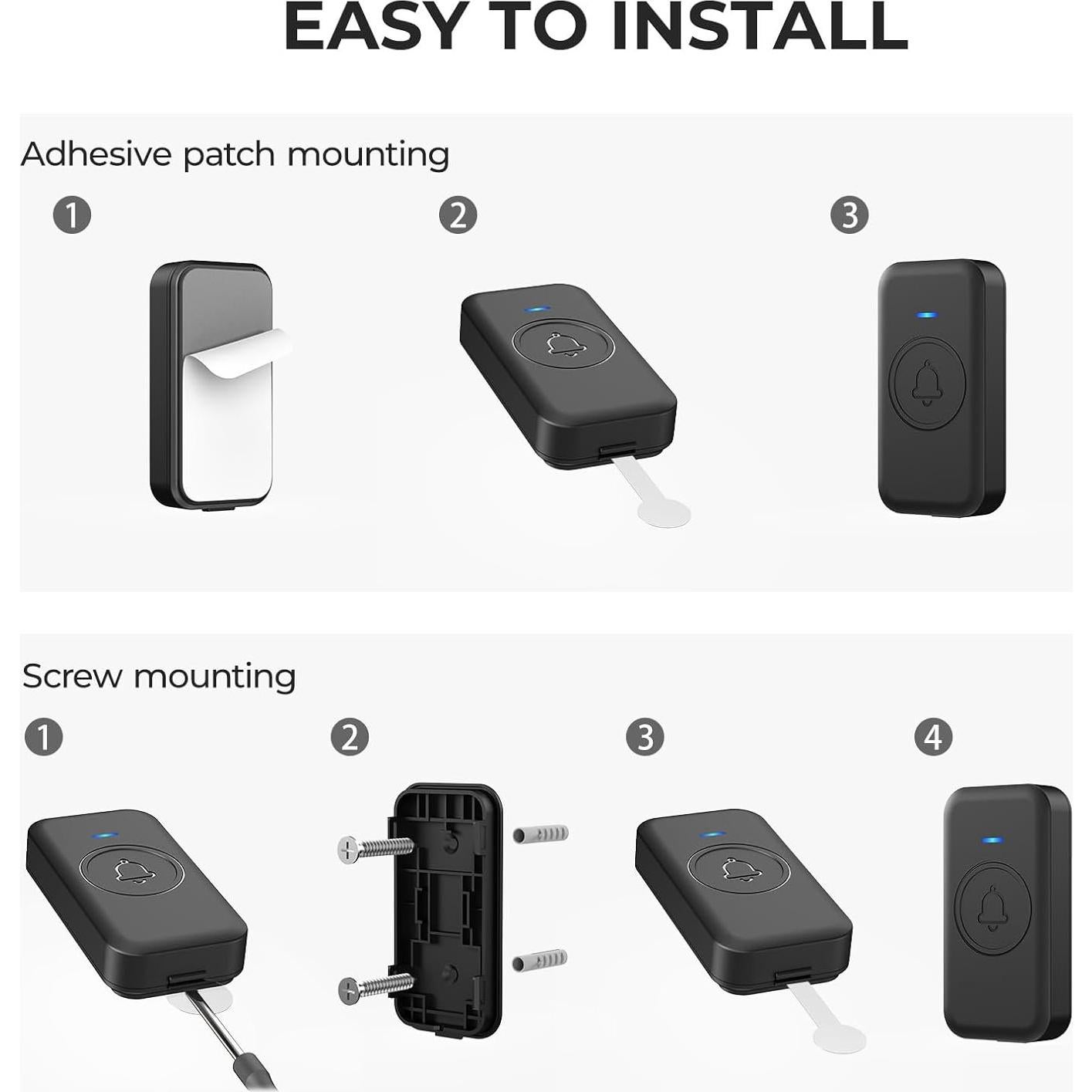 EASY TO INSTALL

Adhesive patch mounting

1

2

3

Screw mounting

1

2

3

4