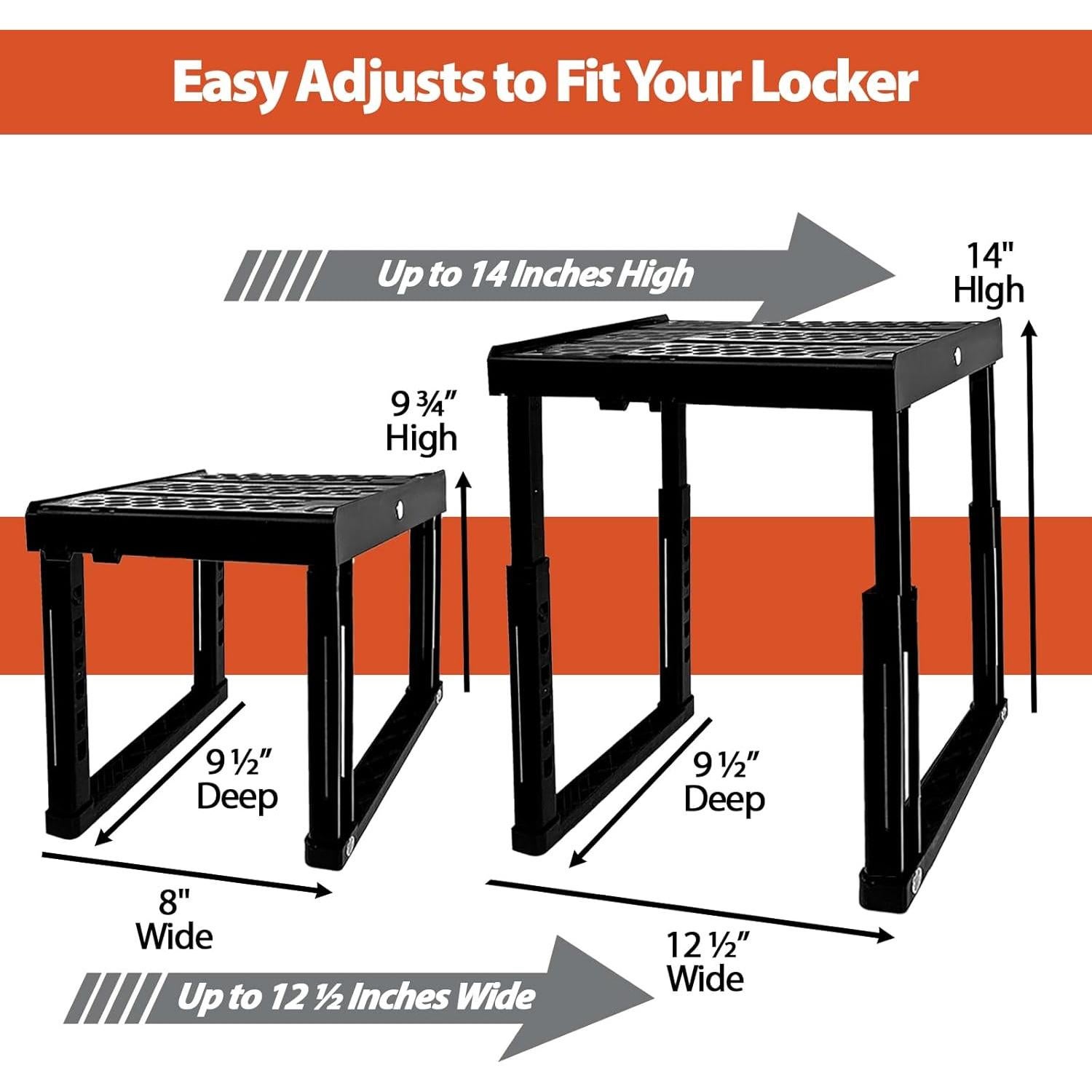 Easy Adjusts to Fit Your Locker

Up to 14 Inches High

14"
HIgh

9 ¾"
High

9 ½"
Deep

9 ½"
Deep

8"
Wide

12 ½"
Wide

Up to 12 ½ Inches Wide