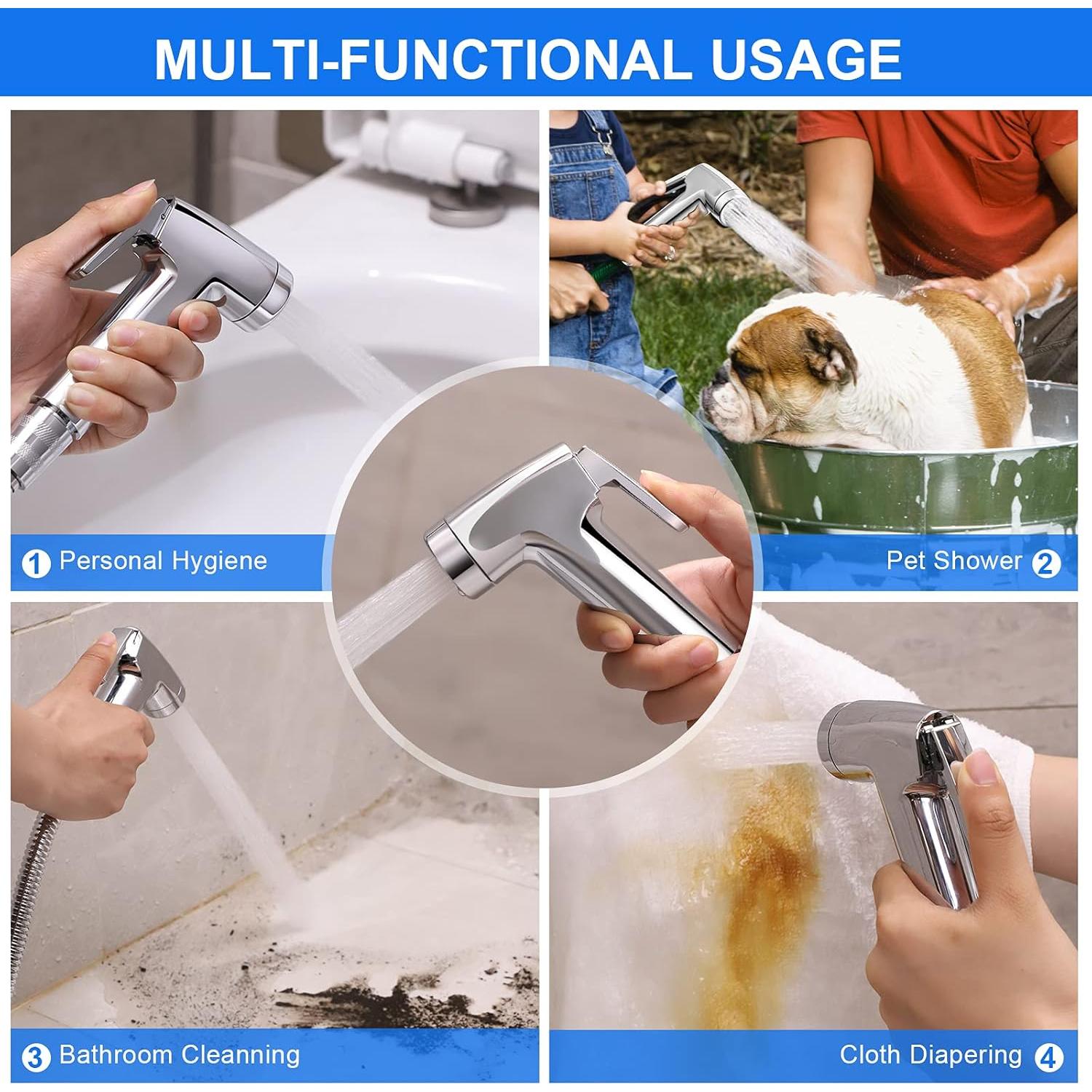 MULTI-FUNCTIONAL USAGE

1 Personal Hygiene

Pet Shower 2

3 Bathroom Cleanning

Cloth Diapering 4