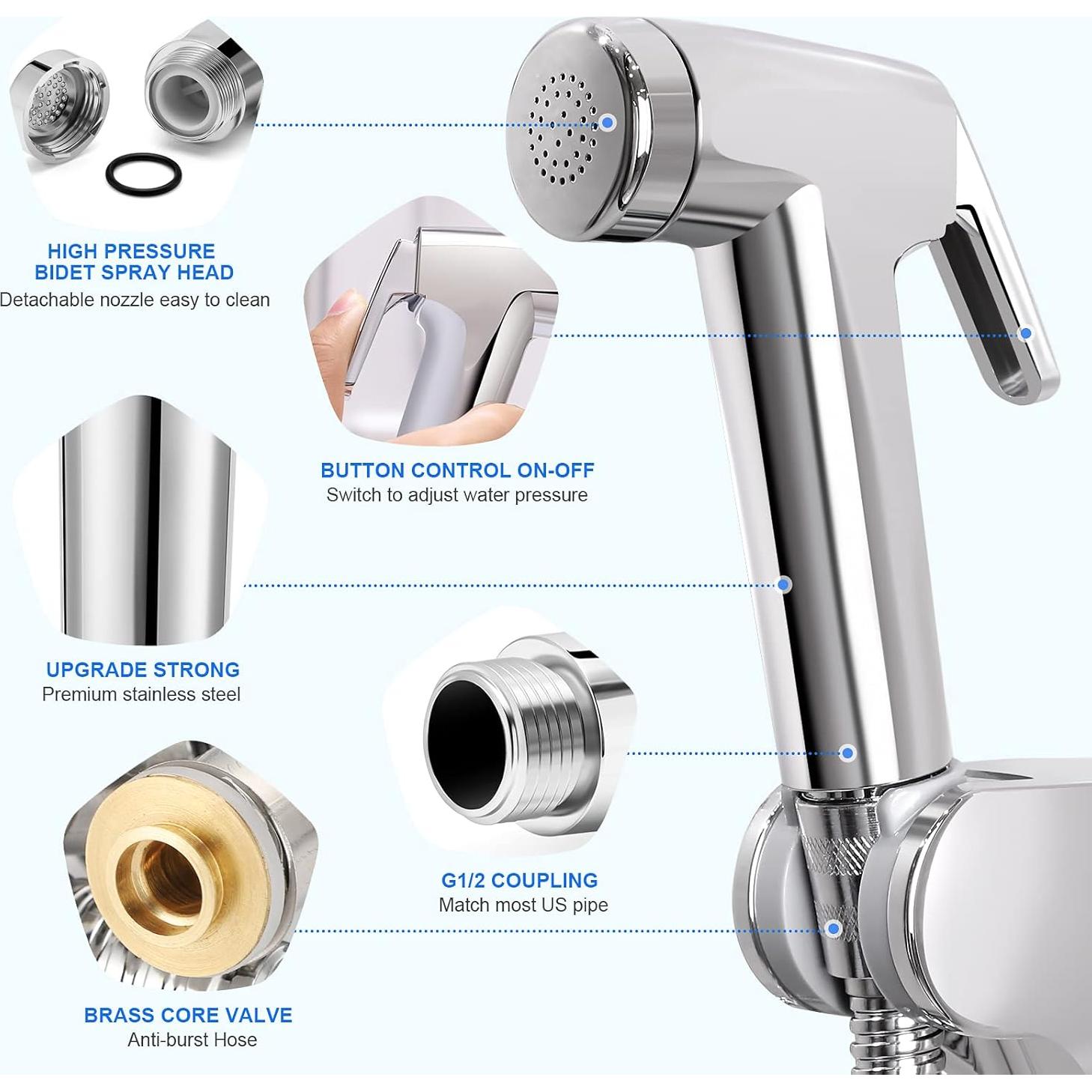 HIGH PRESSURE BIDET SPRAY HEAD
Detachable nozzle easy to clean

BUTTON CONTROL ON-OFF
Switch to adjust water pressure

UPGRADE STRONG
Premium stainless steel

G1/2 COUPLING
Match most US pipe

BRASS CORE VALVE
Anti-burst Hose