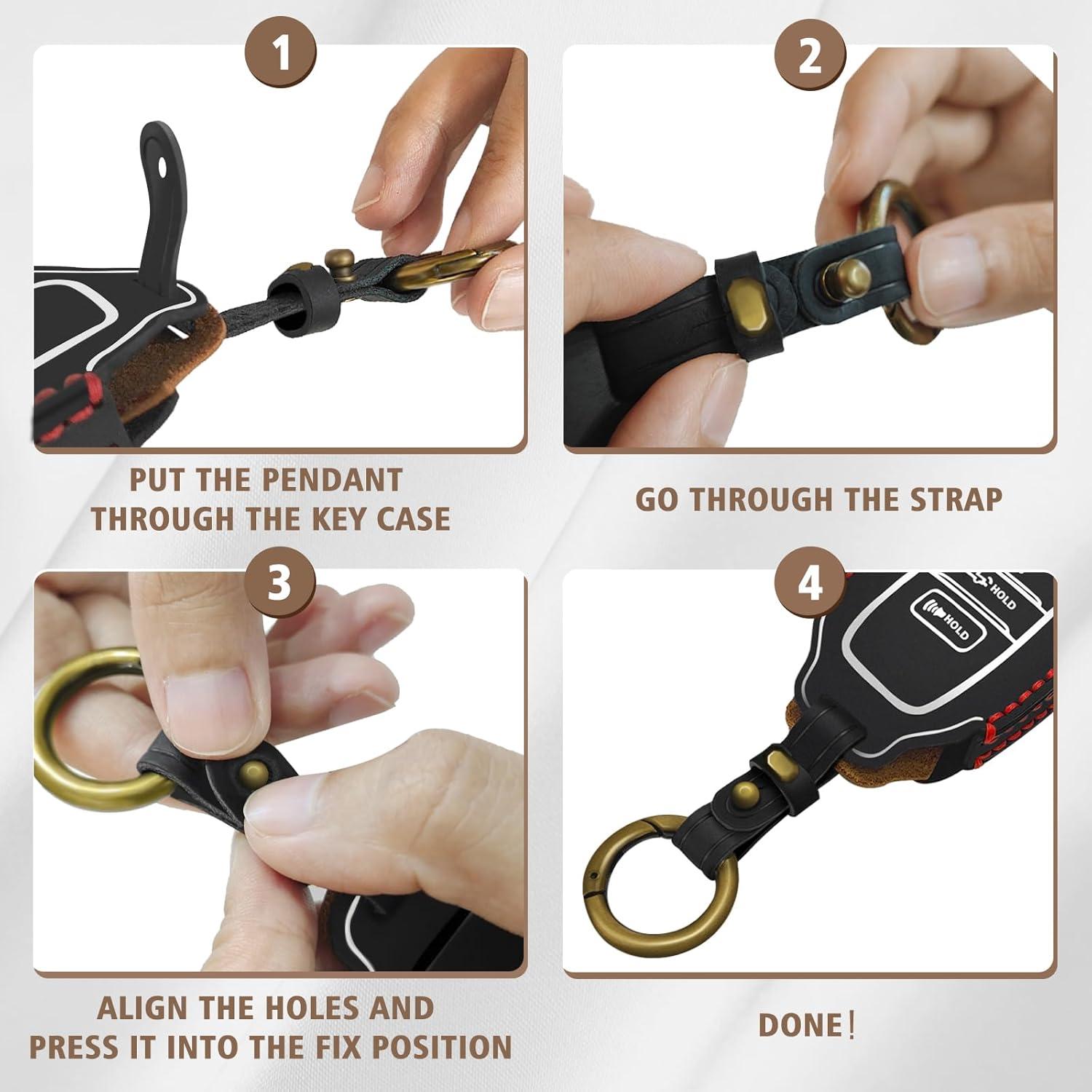 1

PUT THE PENDANT THROUGH THE KEY CASE

2

GO THROUGH THE STRAP

3

ALIGN THE HOLES AND PRESS IT INTO THE FIX POSITION

4

HOLD

HOLD

DONE!