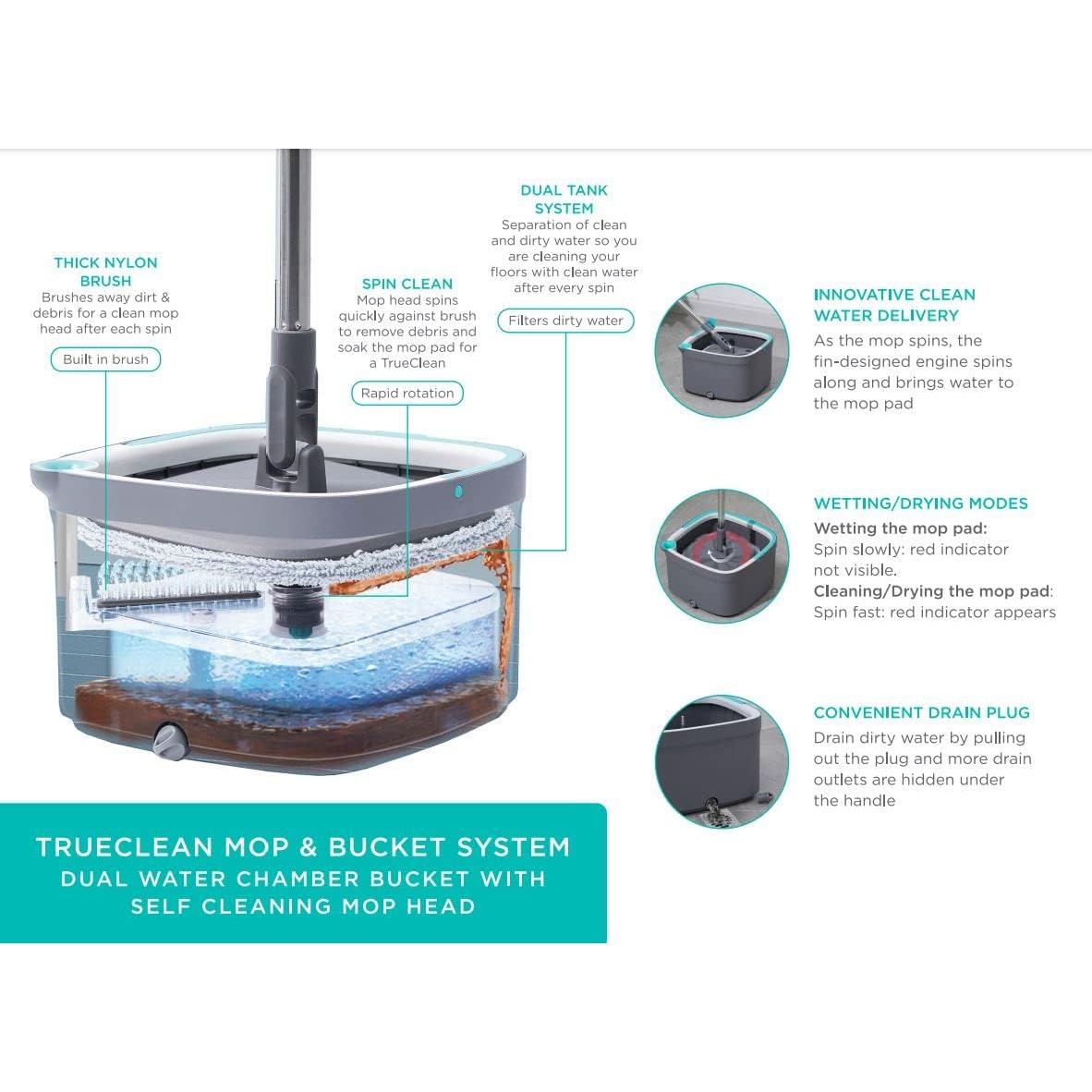 THICK NYLON BRUSH
Brushes away dirt & debris for a clean mop head after each spin

Built in brush

SPIN CLEAN
Mop head spins quickly against brush to remove debris and soak the mop pad for a TrueClean

Rapid rotation

DUAL TANK SYSTEM
Separation of clean and dirty water so you are cleaning your floors with clean water after every spin

Filters dirty water

INNOVATIVE CLEAN WATER DELIVERY
As the mop spins, the fin-designed engine spins along and brings water to the mop pad

WETTING/DRYING MODES
Wetting the mop pad:
Spin slowly: red indicator not visible.
Cleaning/Drying the mop pad:
Spin fast: red indicator appears

CONVENIENT DRAIN PLUG
Drain dirty water by pulling out the plug and more drain outlets are hidden under the handle

TRUECLEAN MOP & BUCKET SYSTEM
DUAL WATER CHAMBER BUCKET WITH SELF CLEANING MOP HEAD