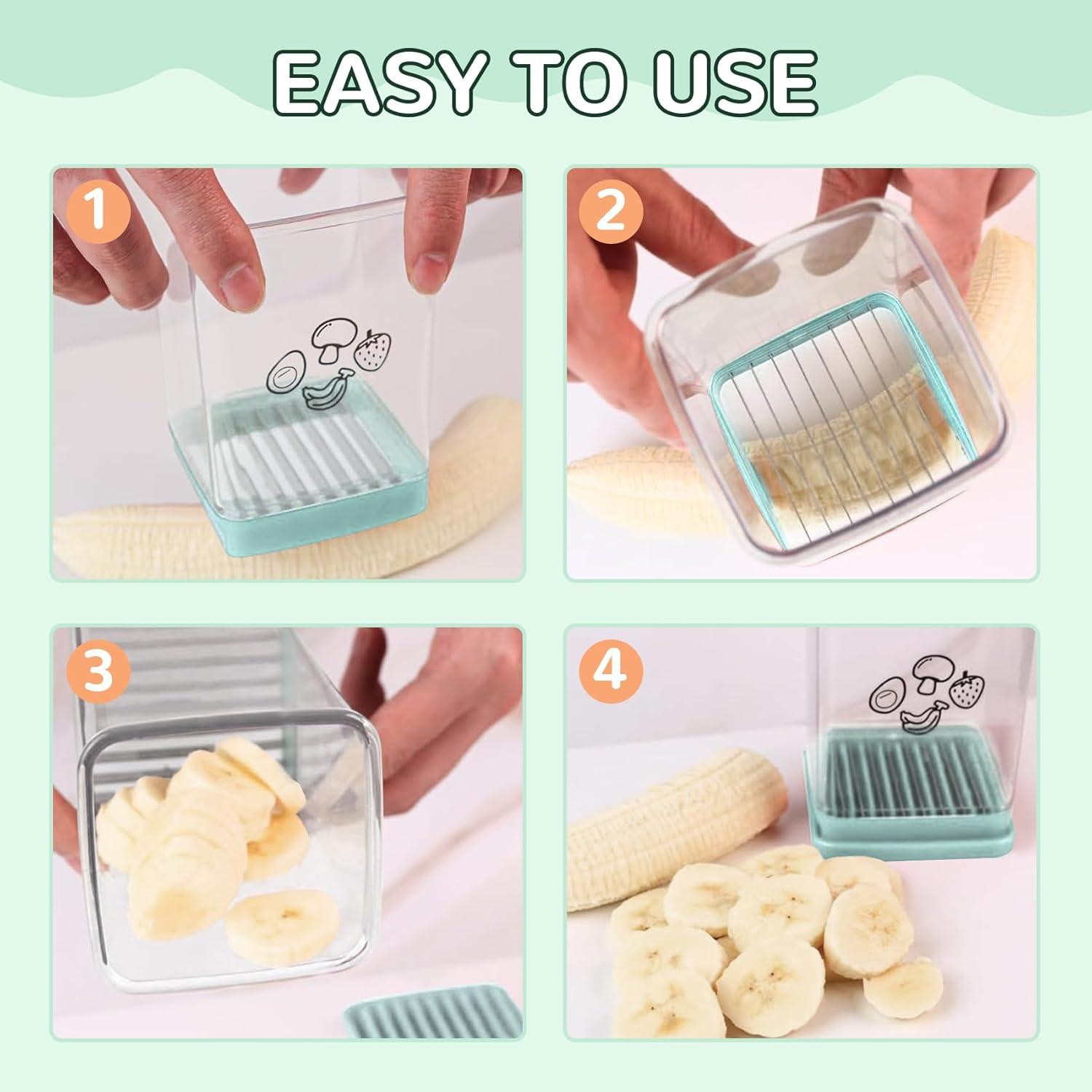 EASY TO USE

1

2

3

4