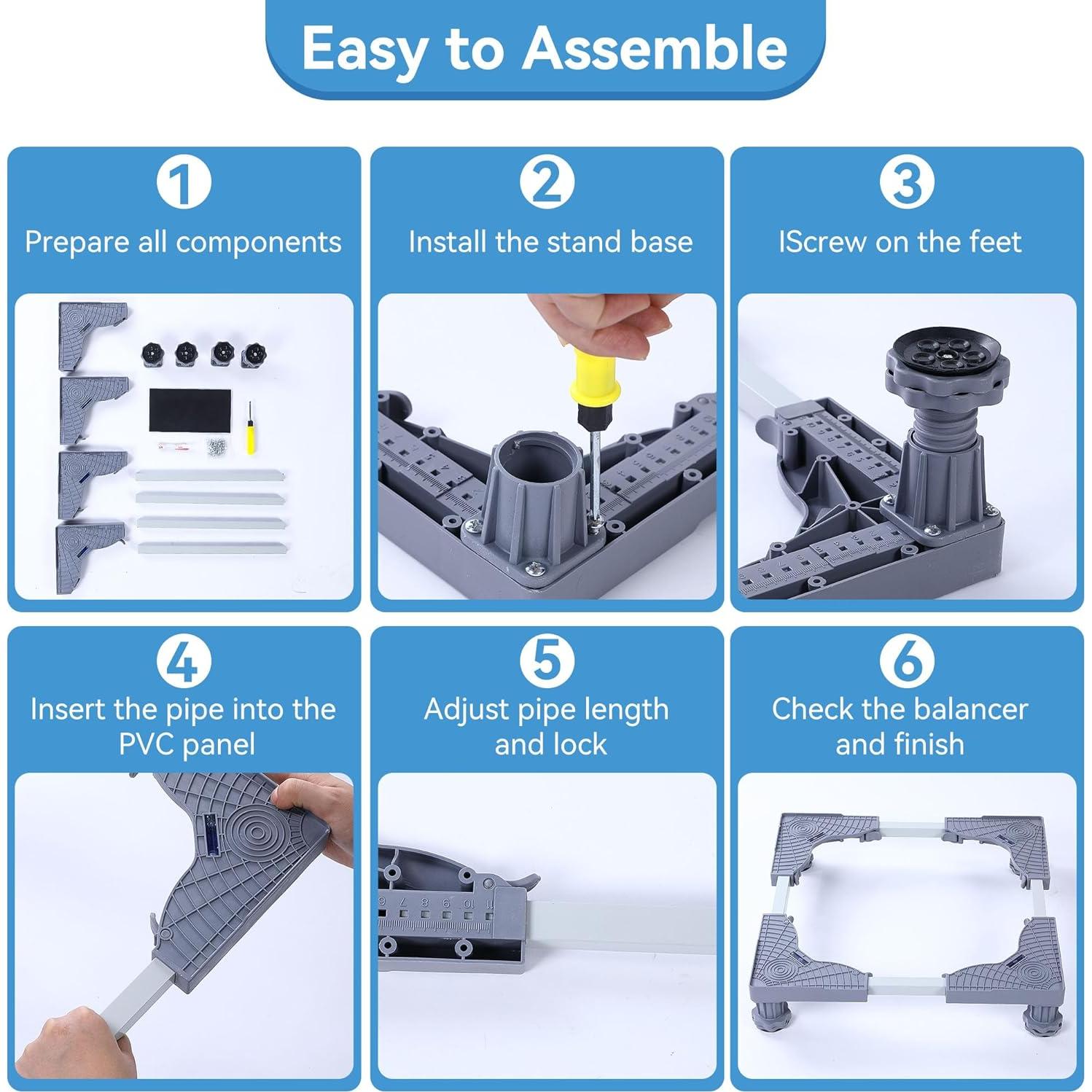 Easy to Assemble

1
Prepare all components

2
Install the stand base

3
IScrew on the feet

4
Insert the pipe into the PVC panel

5
Adjust pipe length and lock

6
Check the balancer and finish