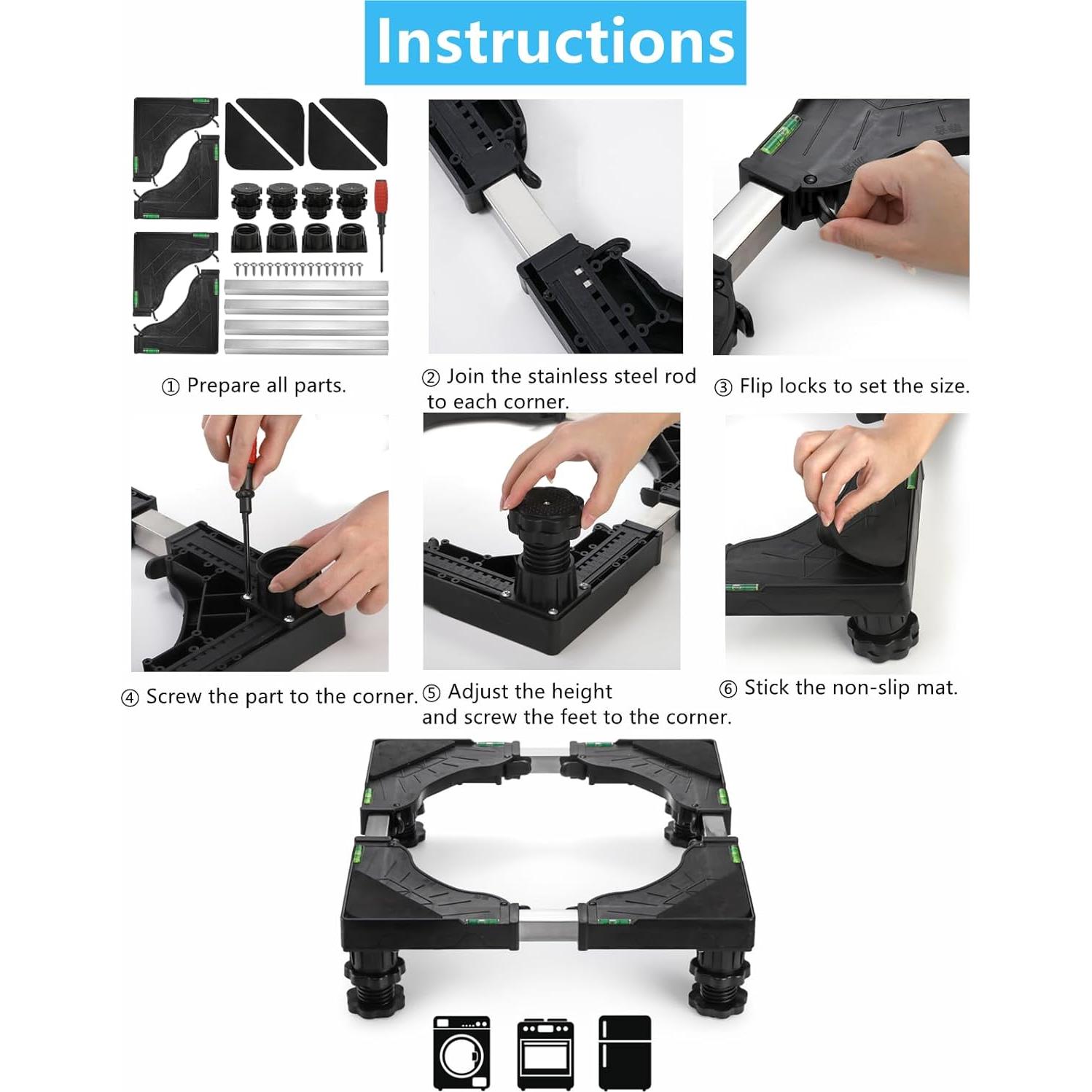 Instructions

① Prepare all parts.

② Join the stainless steel rod to each corner.

③ Flip locks to set the size.

④ Screw the part to the corner.

⑤ Adjust the height and screw the feet to the corner.

⑥ Stick the non-slip mat.