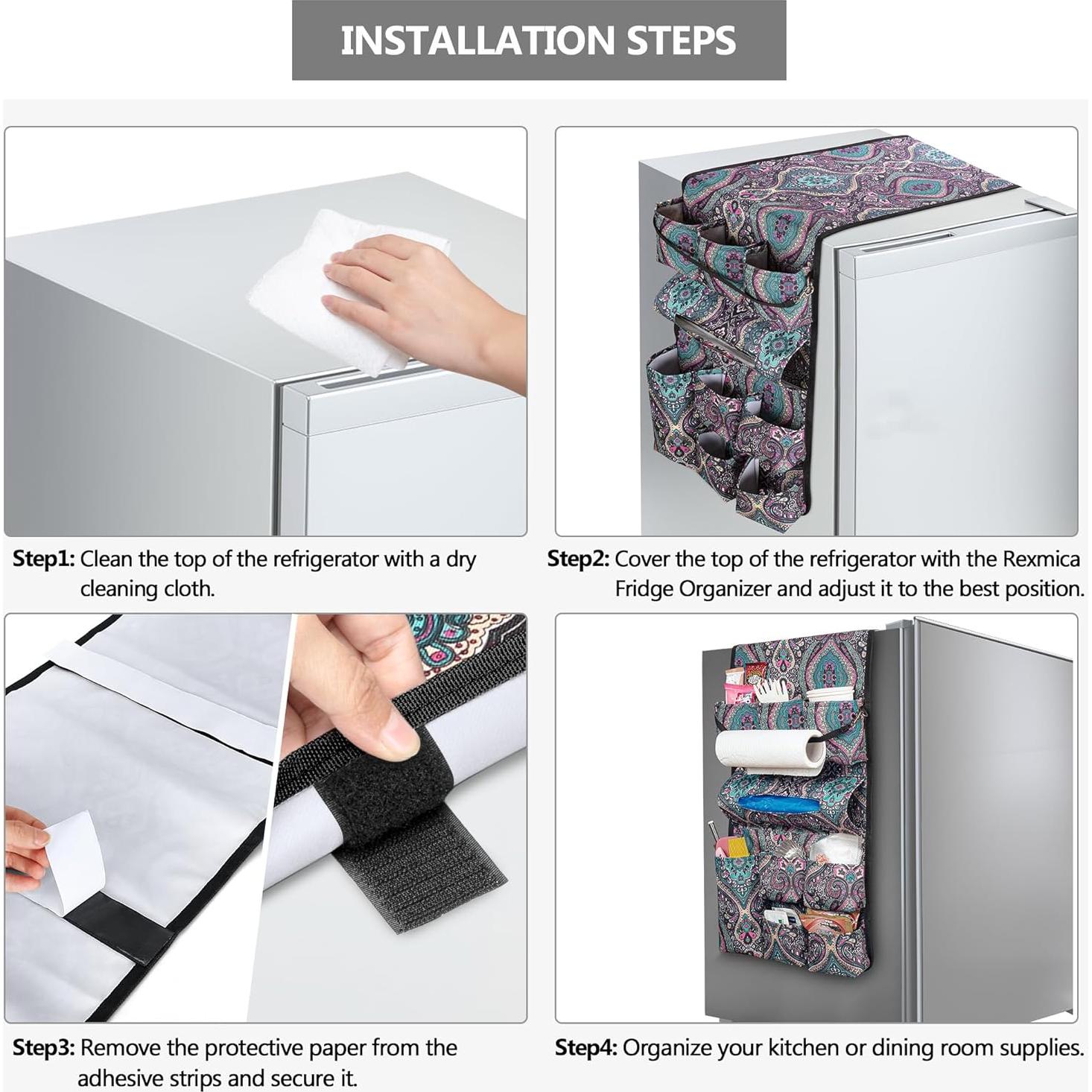 INSTALLATION STEPS

Step1: Clean the top of the refrigerator with a dry cleaning cloth.

Step2: Cover the top of the refrigerator with the Rexmica Fridge Organizer and adjust it to the best position.

Step3: Remove the protective paper from the adhesive strips and secure it.

Step4: Organize your kitchen or dining room supplies.