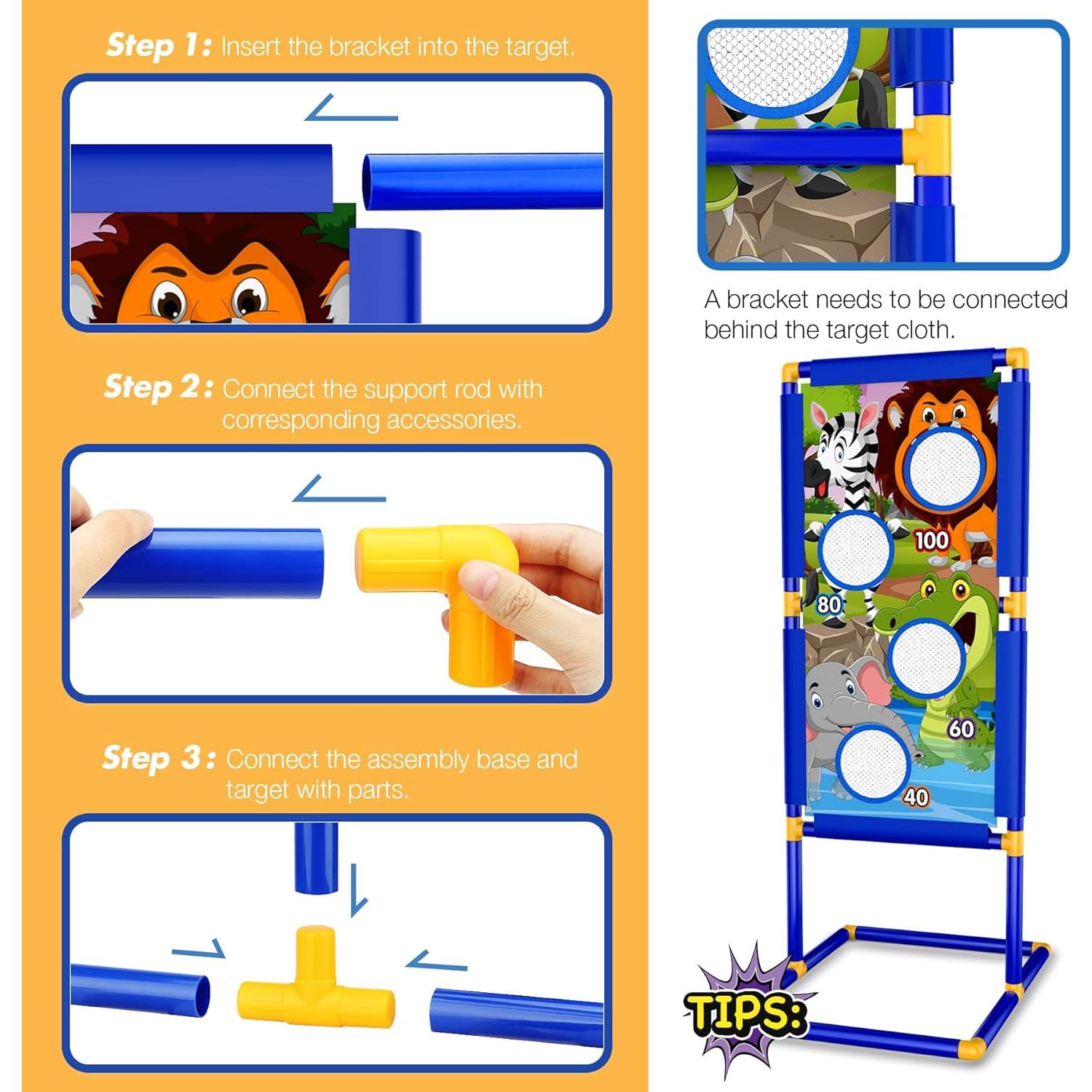 Step 1: Insert the bracket into the target.

Step 2: Connect the support rod with corresponding accessories.

Step 3: Connect the assembly base and target with parts.

A bracket needs to be connected behind the target cloth.

100

80

60

40

TIPS: