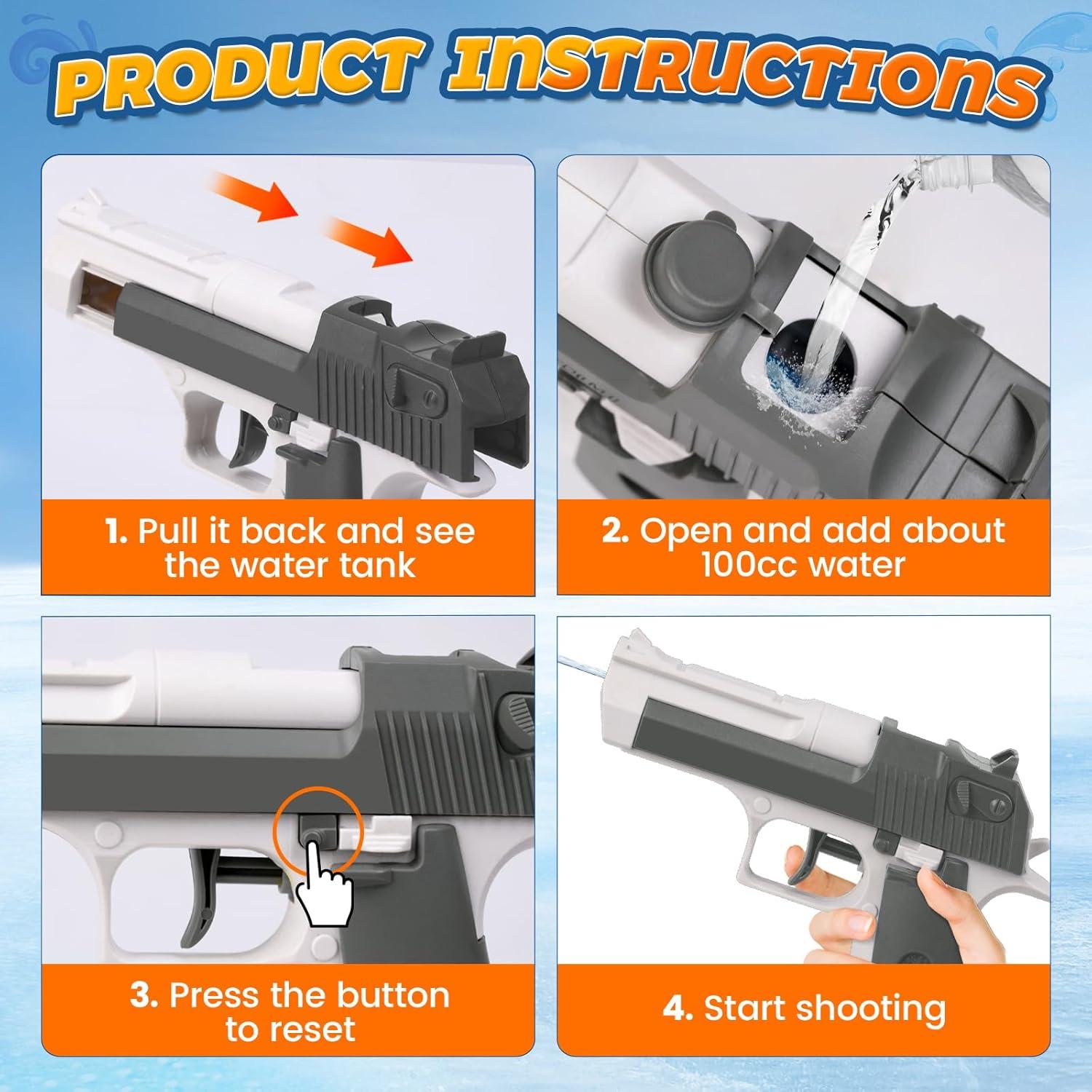 PRODUCT INSTRUCTIONS

1. Pull it back and see the water tank

2. Open and add about 100cc water

3. Press the button to reset

4. Start shooting