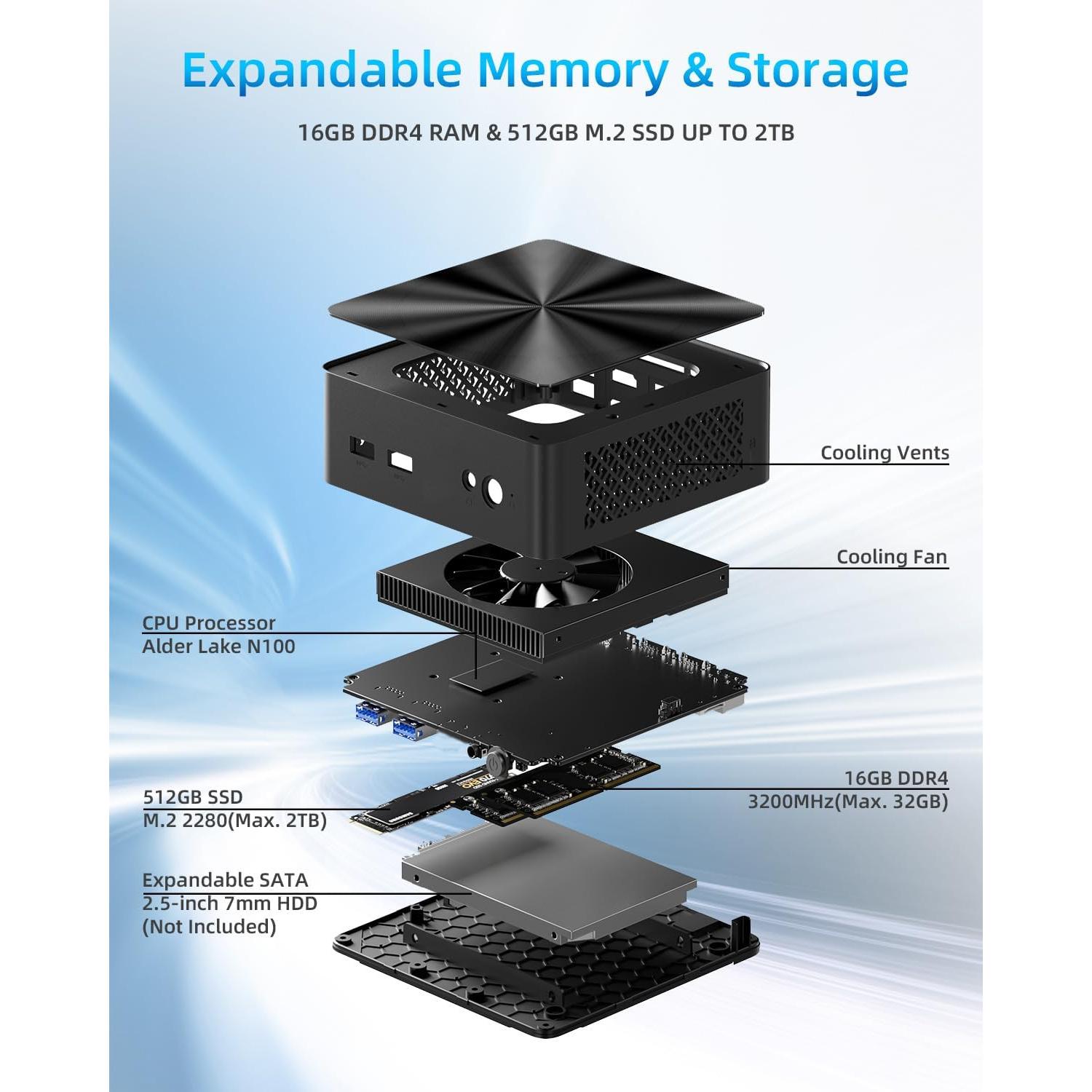 Expandable Memory & Storage

16GB DDR4 RAM & 512GB M.2 SSD UP TO 2TB

Cooling Vents

Cooling Fan

CPU Processor
Alder Lake N100

16GB DDR4
3200MHz(Max. 32GB)

512GB SSD
M.2 2280(Max. 2TB)

Expandable SATA
2.5-inch 7mm HDD
(Not Included)