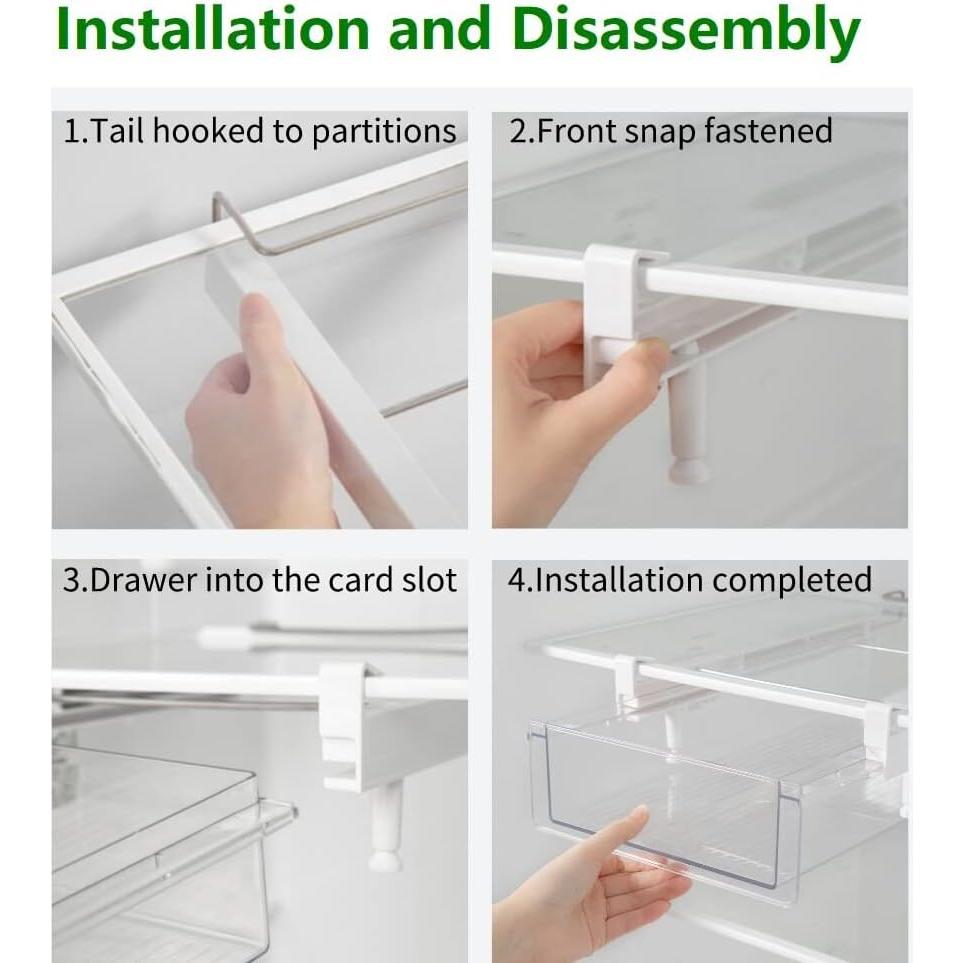 Installation and Disassembly

1.Tail hooked to partitions

2.Front snap fastened

3.Drawer into the card slot

4.Installation completed