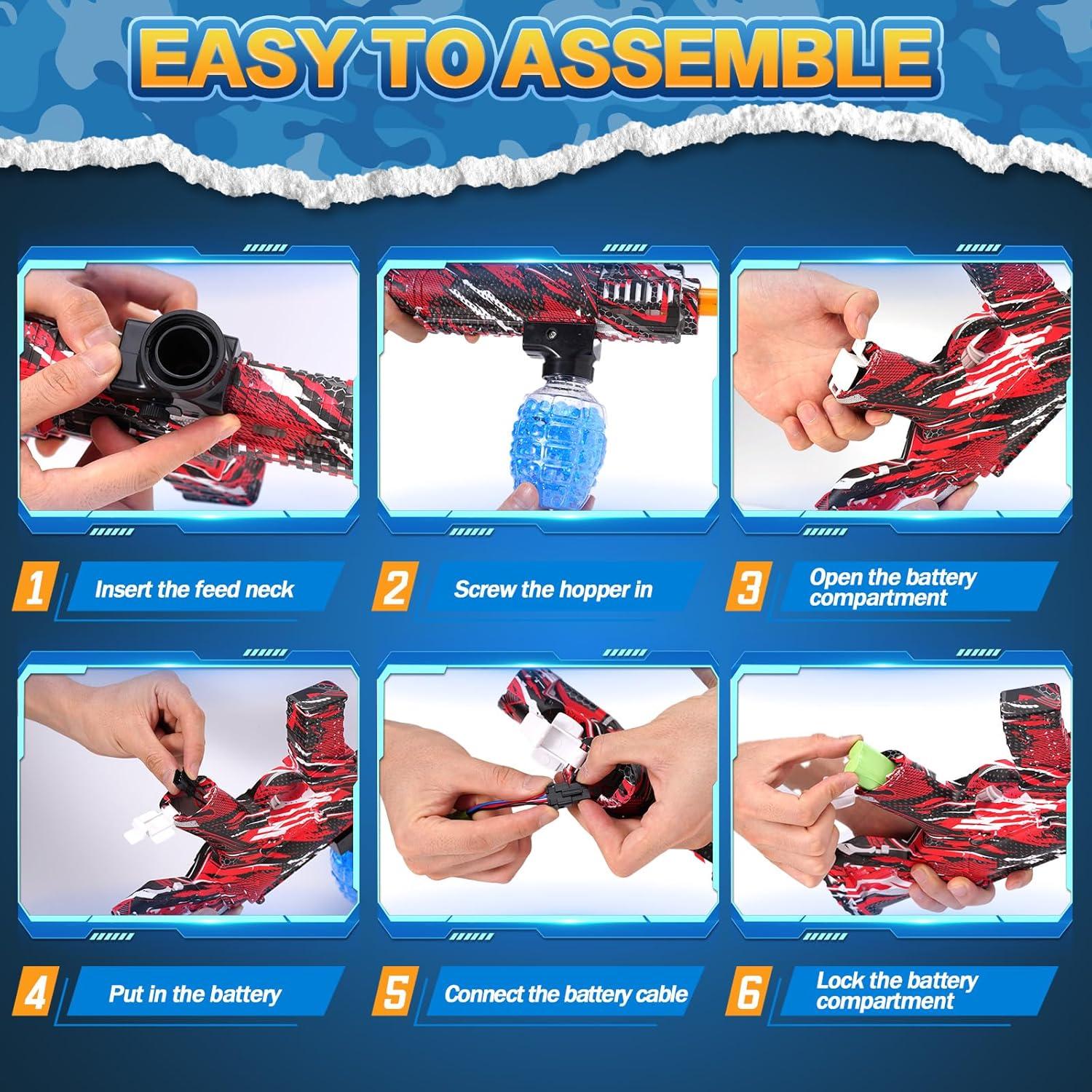 EASY TO ASSEMBLE

1 Insert the feed neck

2 Screw the hopper in

3 Open the battery compartment

4 Put in the battery

5 Connect the battery cable

6 Lock the battery compartment