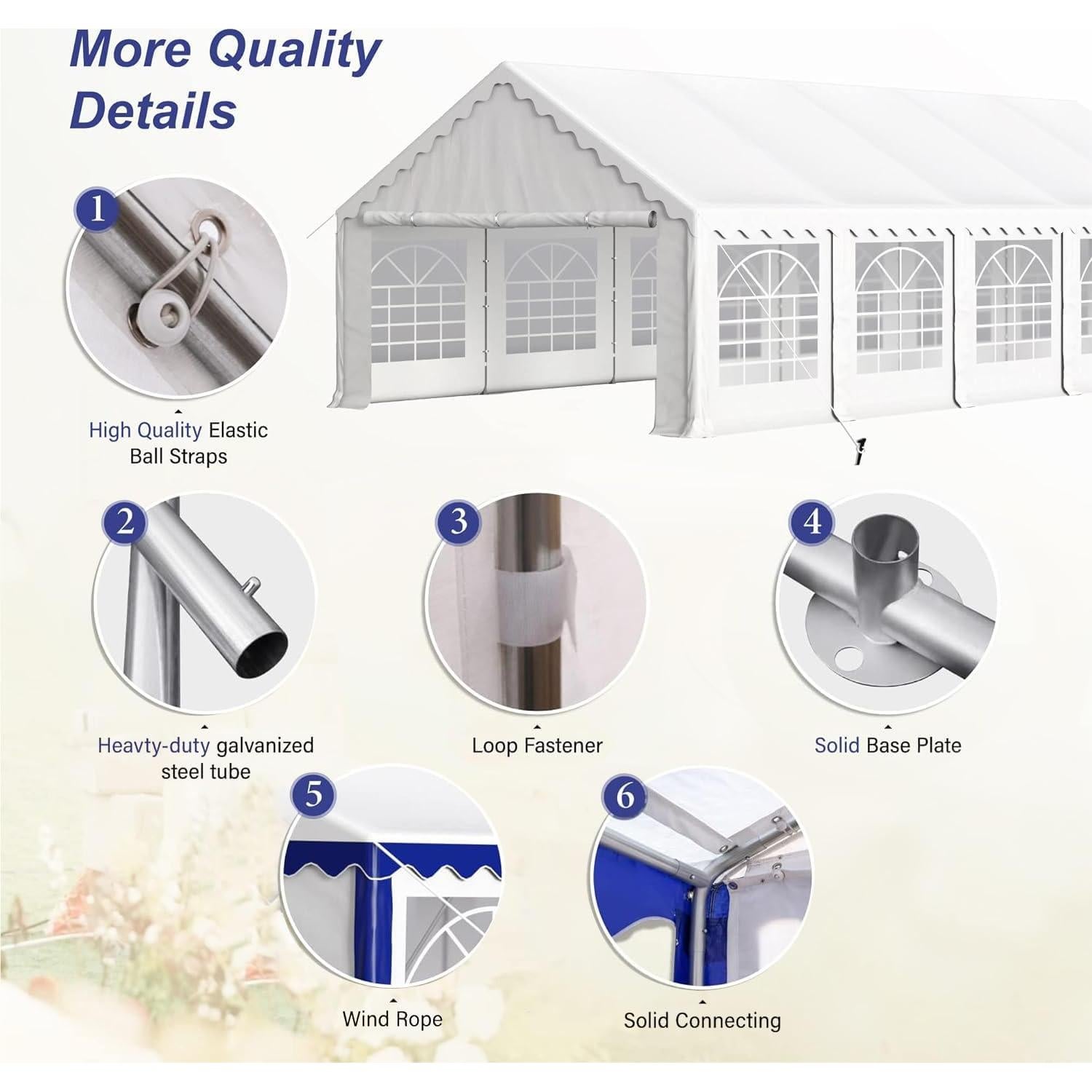 More Quality Details

1

High Quality Elastic Ball Straps

2

Heavty-duty galvanized steel tube

3

Loop Fastener

4

Solid Base Plate

5

Wind Rope

6

Solid Connecting