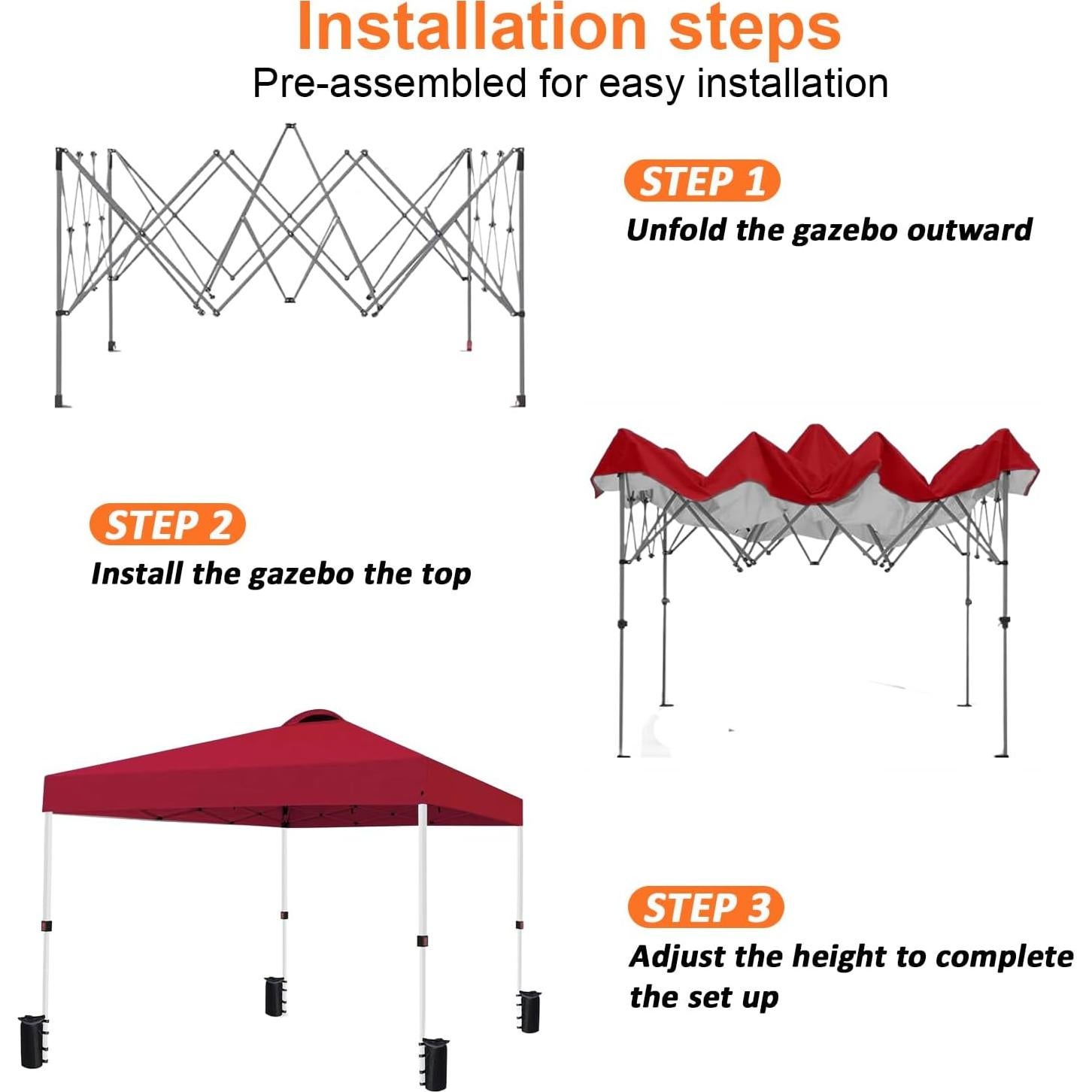 Installation steps

Pre-assembled for easy installation

STEP 1

Unfold the gazebo outward

STEP 2

Install the gazebo the top

STEP 3

Adjust the height to complete the set up