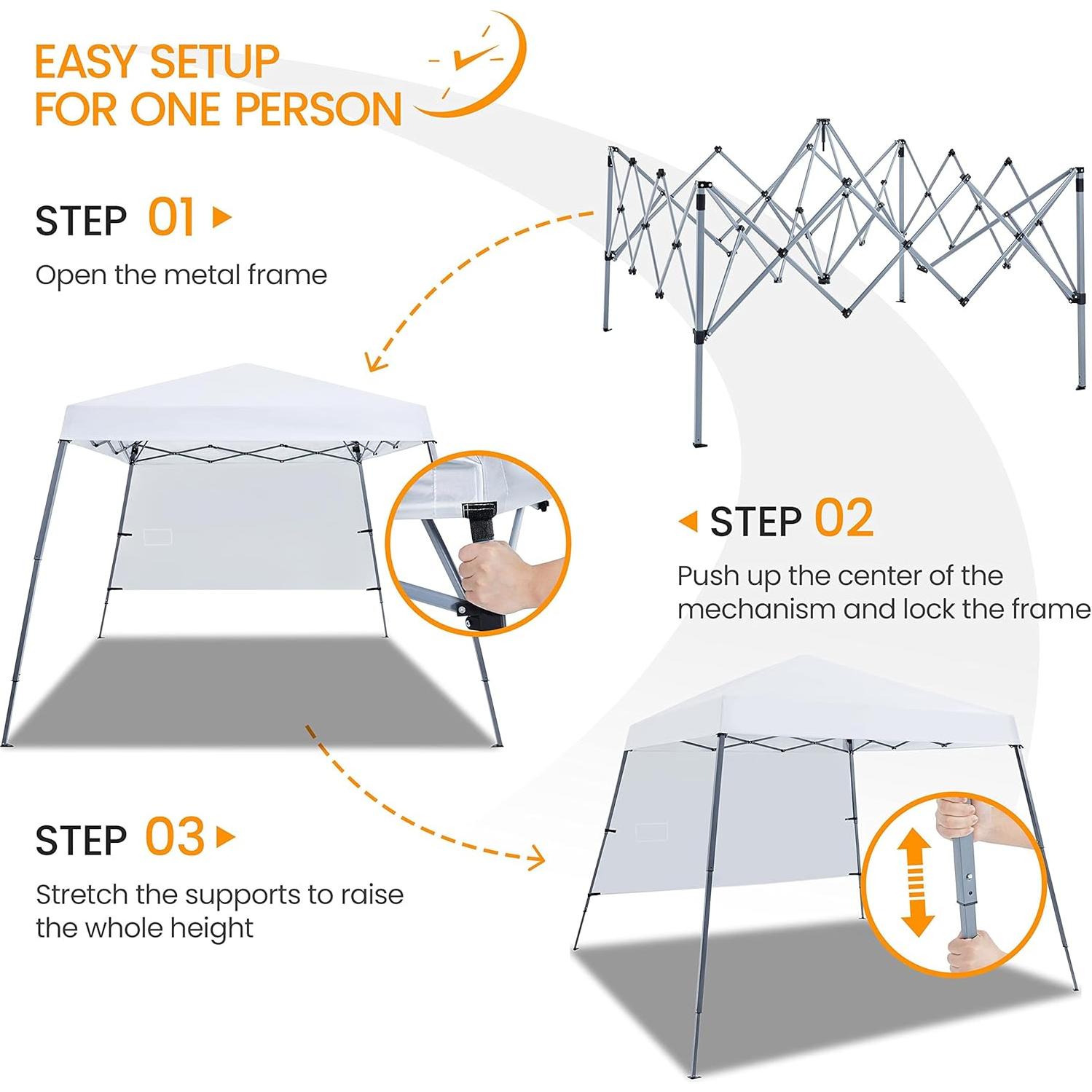 EASY SETUP
FOR ONE PERSON

STEP 01

Open the metal frame

STEP 02

Push up the center of the mechanism and lock the frame

STEP 03

Stretch the supports to raise the whole height