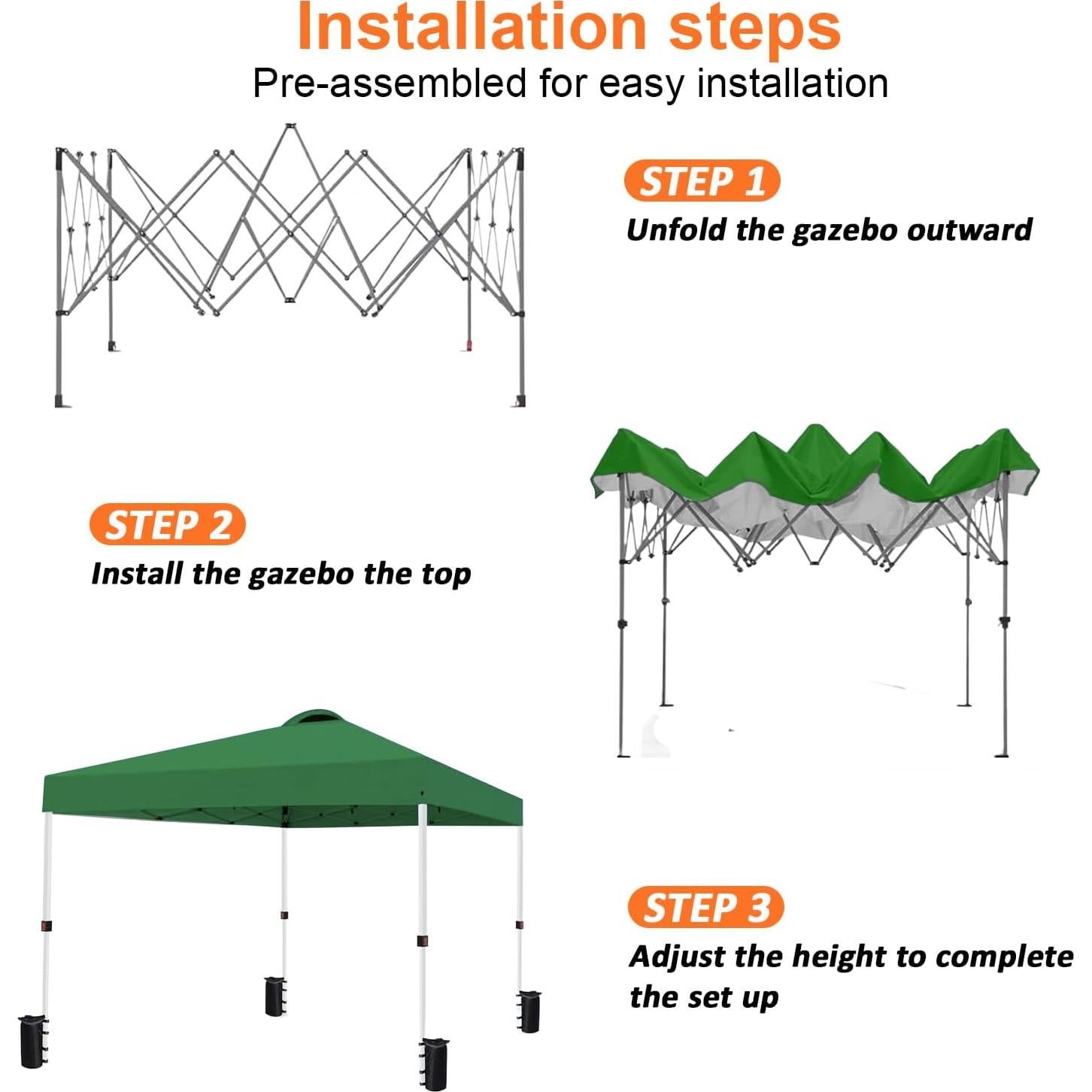 Installation steps

Pre-assembled for easy installation

STEP 1

Unfold the gazebo outward

STEP 2

Install the gazebo the top

STEP 3

Adjust the height to complete the set up