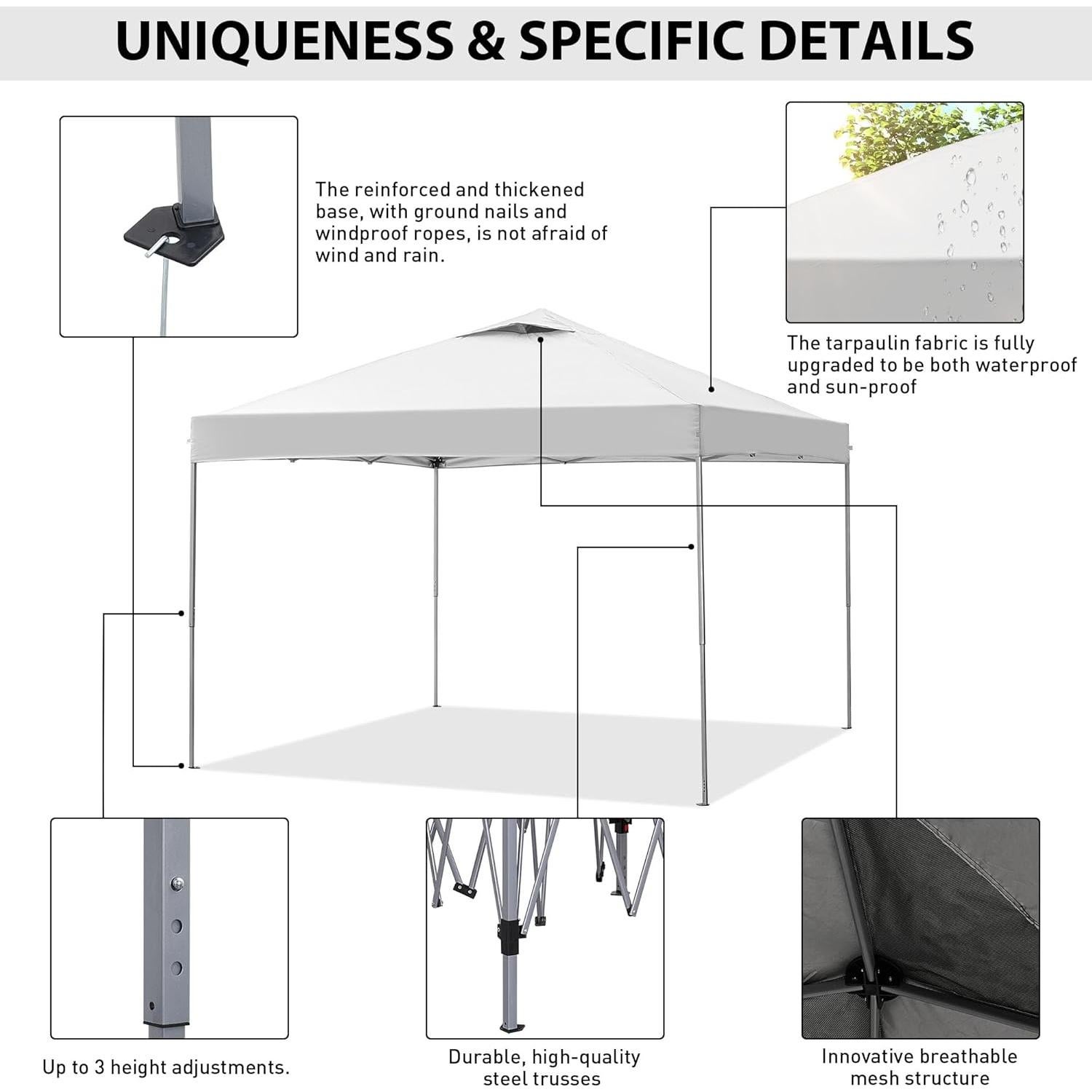 UNIQUENESS & SPECIFIC DETAILS

The reinforced and thickened base, with ground nails and windproof ropes, is not afraid of wind and rain.

The tarpaulin fabric is fully upgraded to be both waterproof and sun-proof

Up to 3 height adjustments.

Durable, high-quality steel trusses

Innovative breathable mesh structure