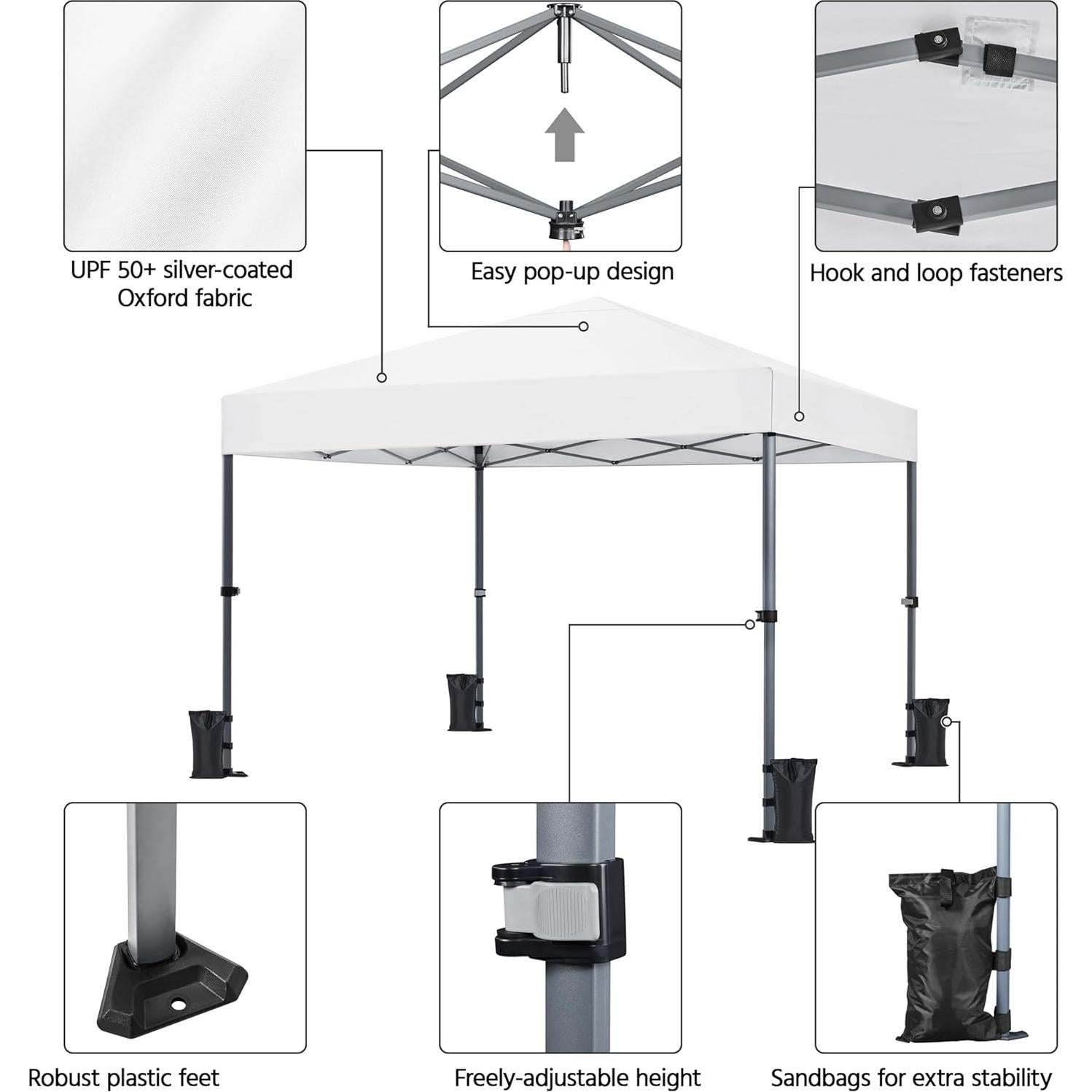 UPF 50+ silver-coated Oxford fabric

Easy pop-up design

Hook and loop fasteners

Robust plastic feet

Freely-adjustable height

Sandbags for extra stability