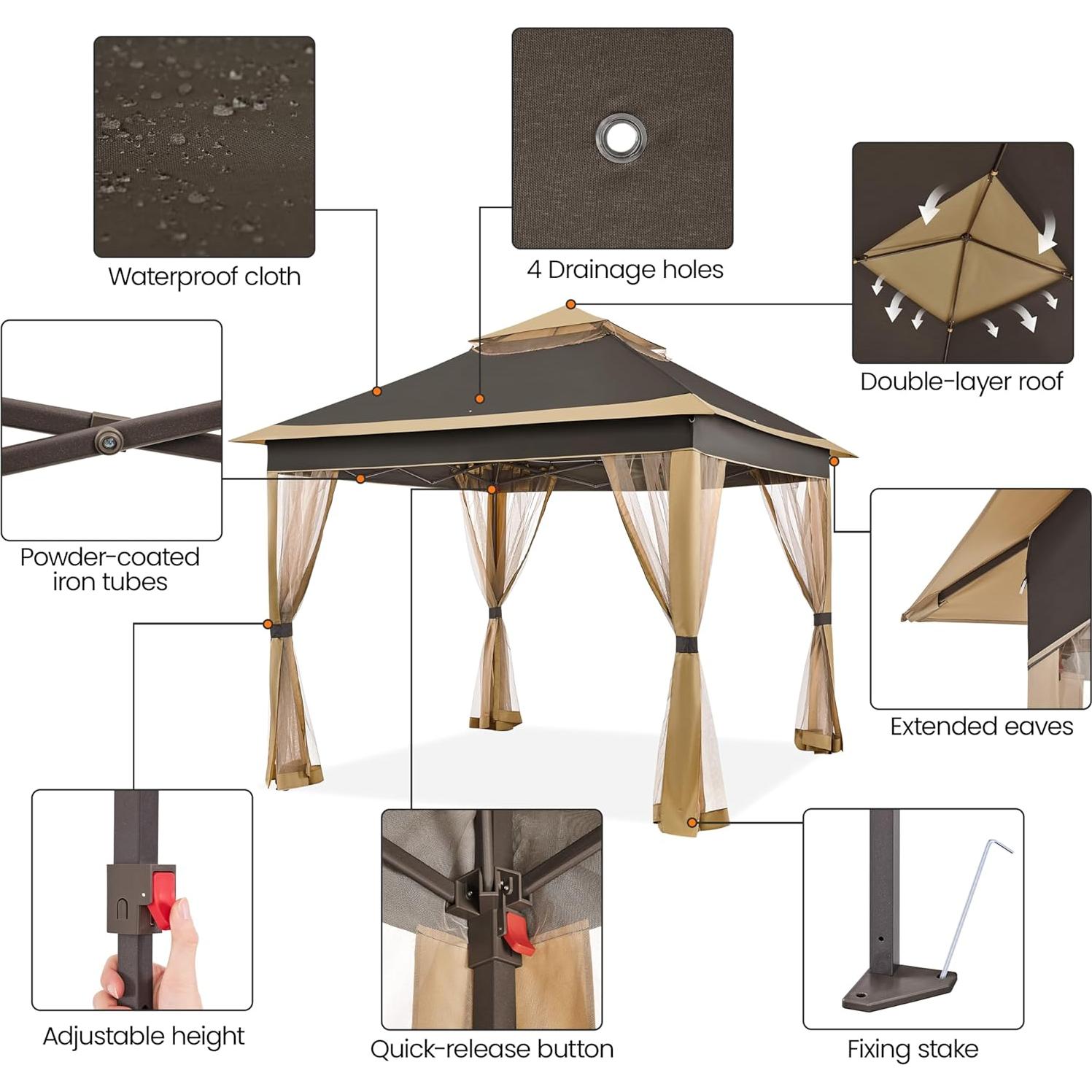 Waterproof cloth

4 Drainage holes

Double-layer roof

Powder-coated iron tubes

Extended eaves

Adjustable height

Quick-release button

Fixing stake