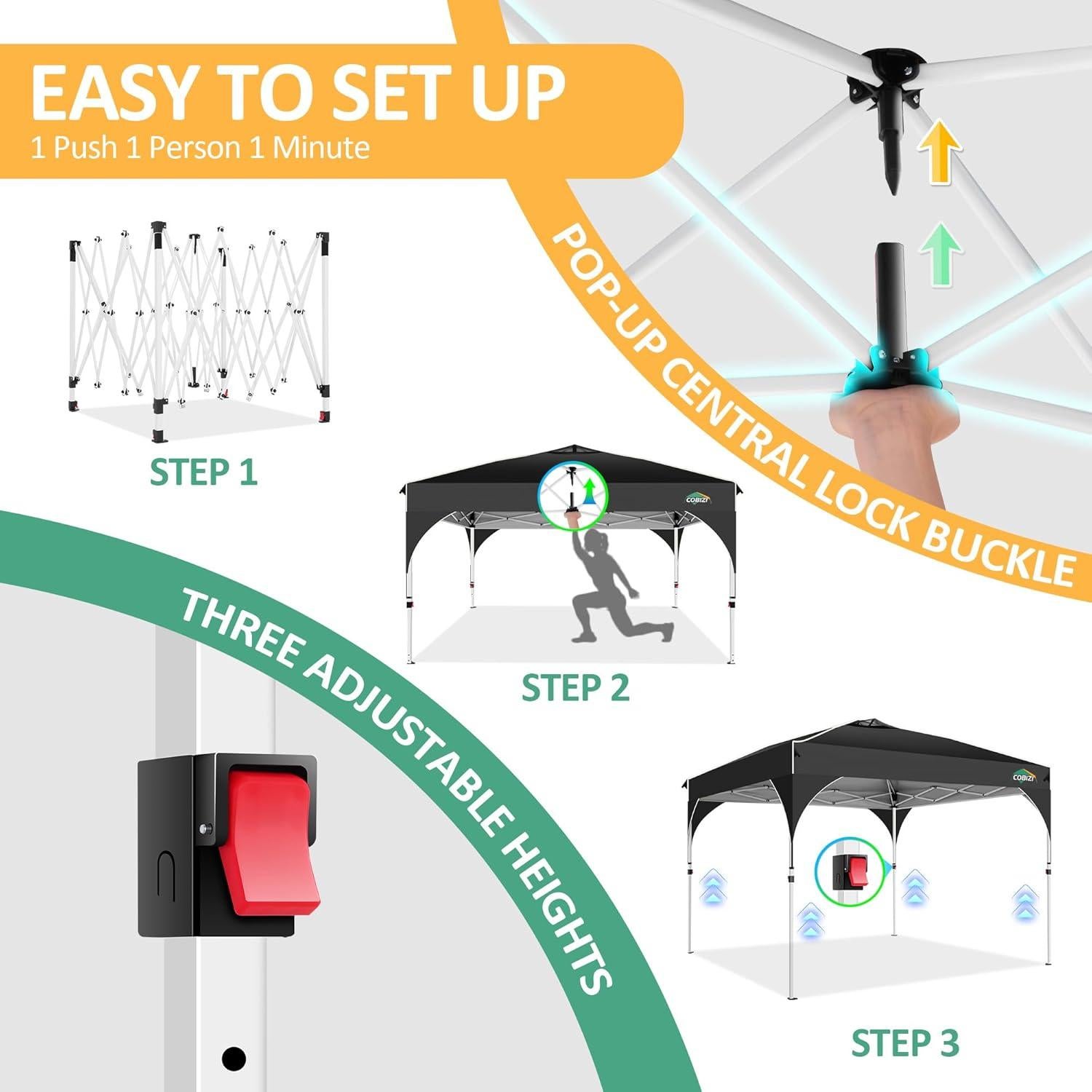 EASY TO SET UP
1 Push 1 Person 1 Minute

POP-UP CENTRAL LOCK BUCKLE

STEP 1

COBIZI

STEP 2

THREE ADJUSTABLE HEIGHTS

COBIZI

STEP 3