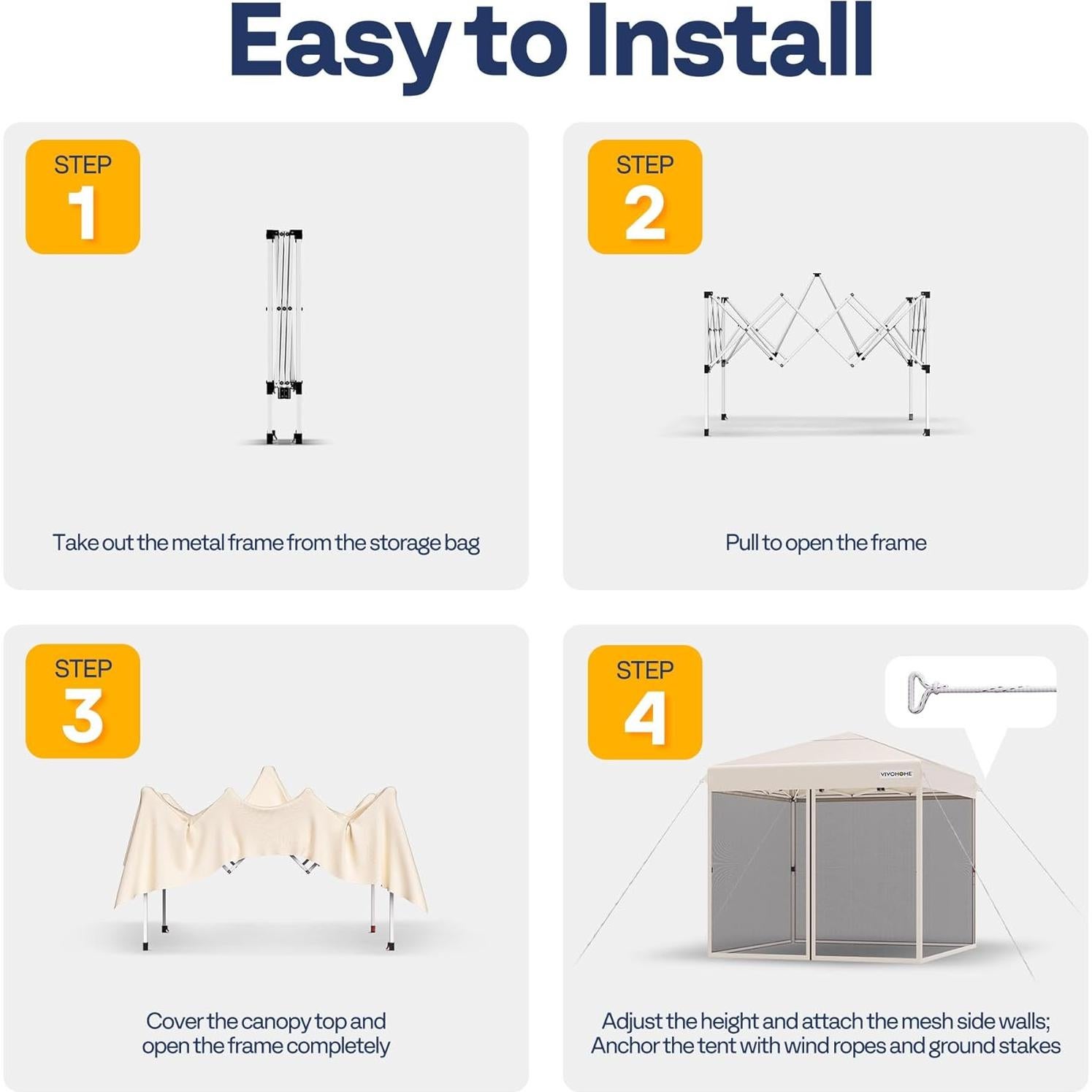 Easy to Install

STEP
1

Take out the metal frame from the storage bag

STEP
2

Pull to open the frame

STEP
3

Cover the canopy top and open the frame completely

STEP
4

VIVOHOME

Adjust the height and attach the mesh side walls; Anchor the tent with wind ropes and ground stakes