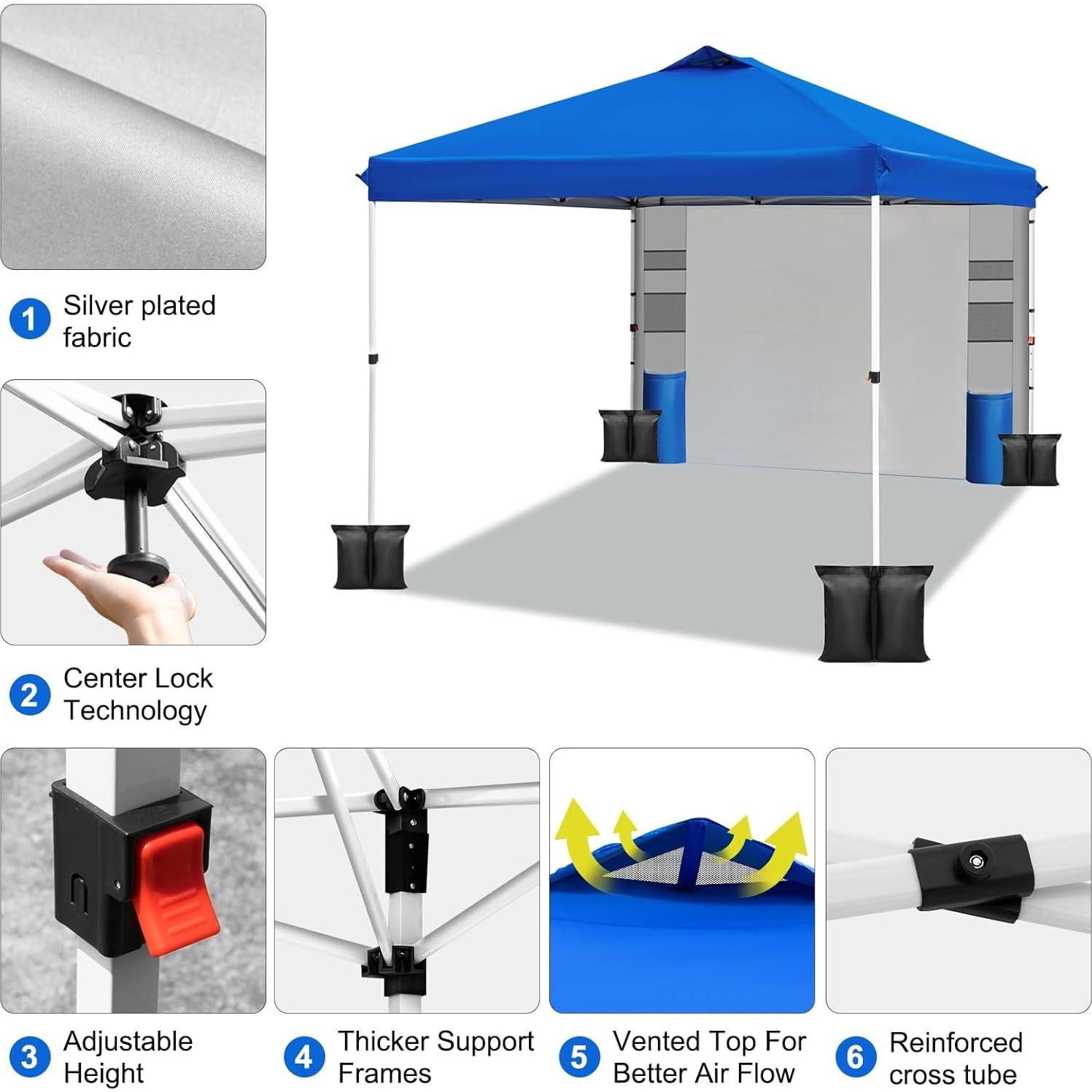 1 Silver plated fabric

2 Center Lock Technology

3 Adjustable Height

4 Thicker Support Frames

5 Vented Top For Better Air Flow

6 Reinforced cross tube