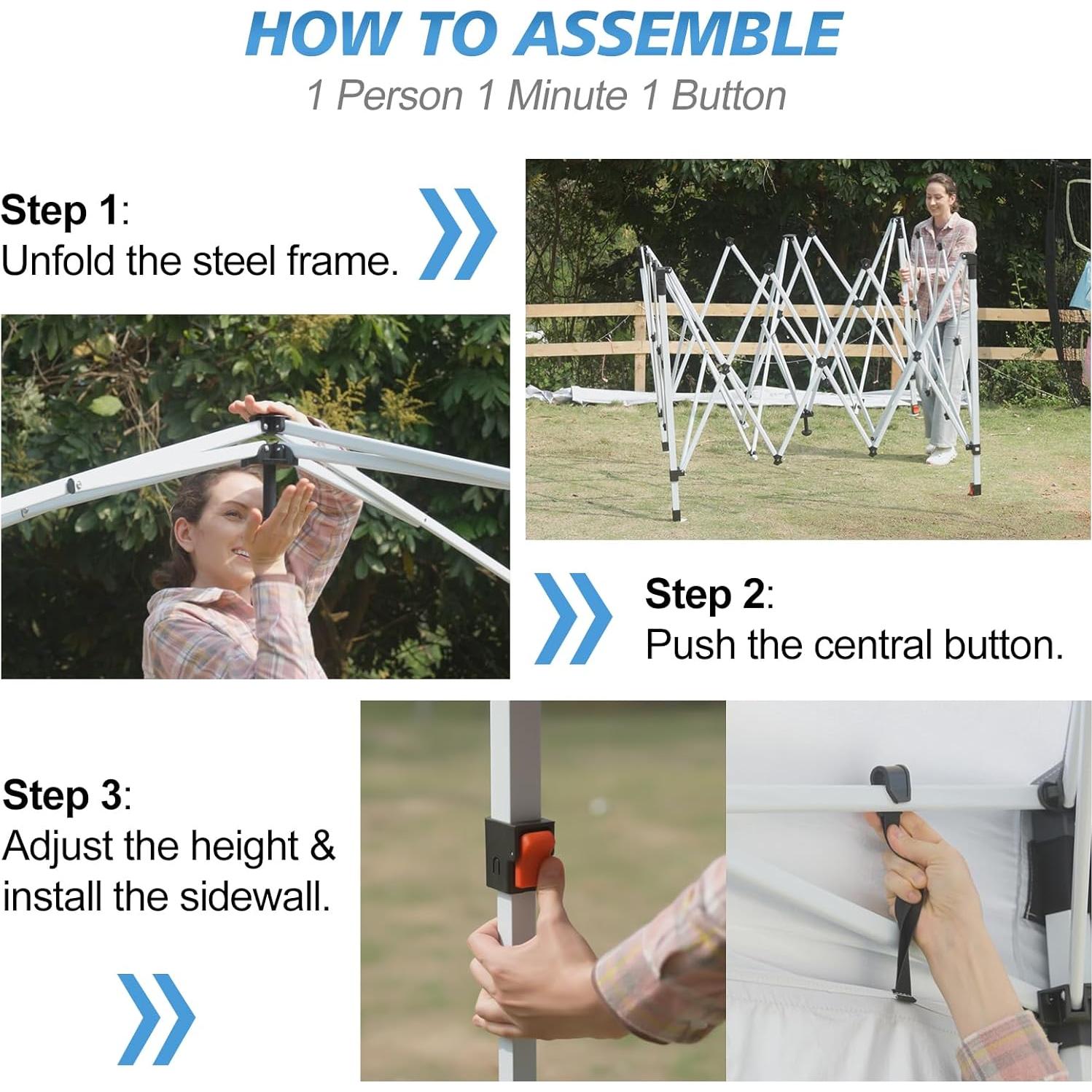 HOW TO ASSEMBLE
1 Person 1 Minute 1 Button

Step 1:
Unfold the steel frame.

Step 2:
Push the central button.

Step 3:
Adjust the height & install the sidewall.