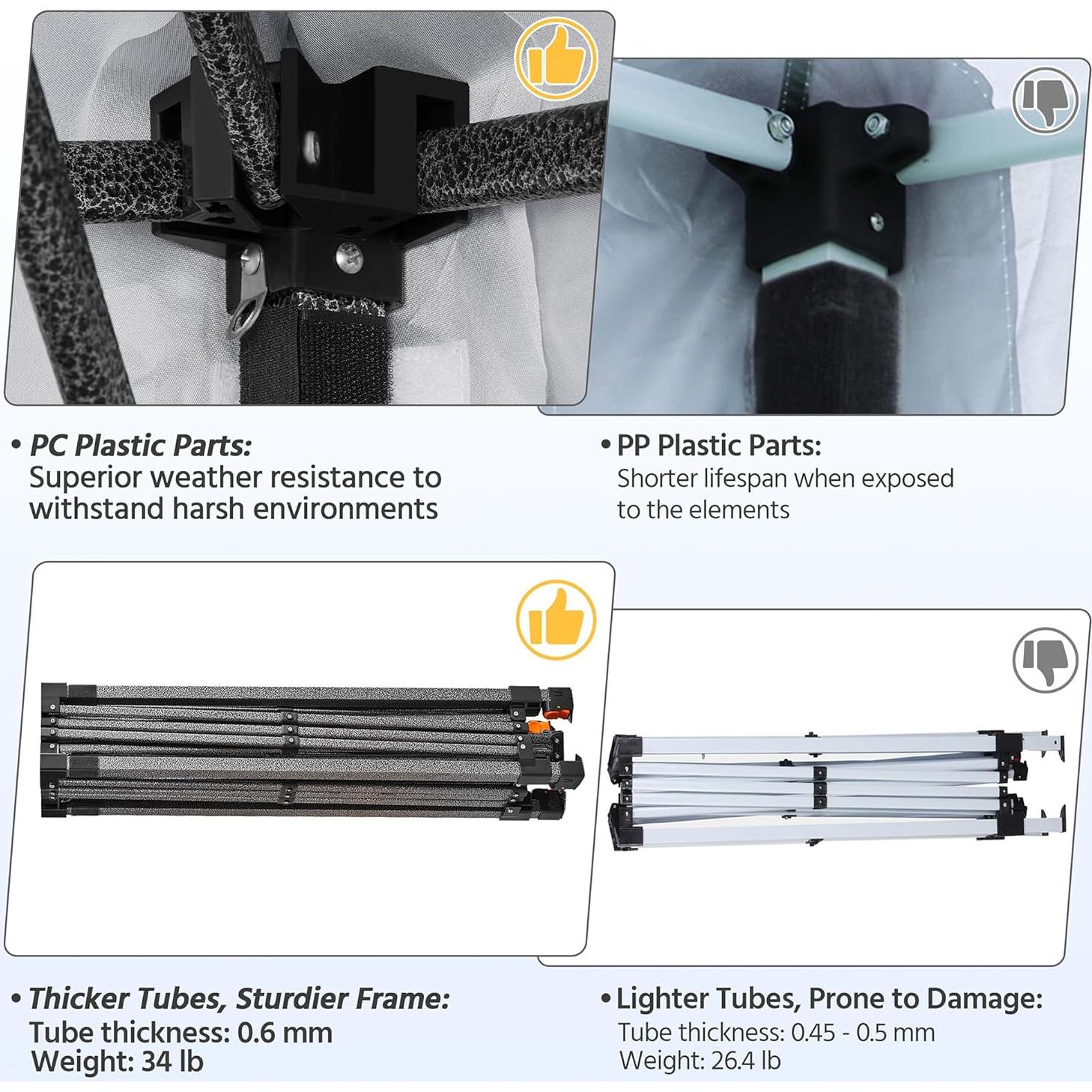 • PC Plastic Parts:
Superior weather resistance to withstand harsh environments

• PP Plastic Parts:
Shorter lifespan when exposed to the elements

• Thicker Tubes, Sturdier Frame:
Tube thickness: 0.6 mm
Weight: 34 lb

• Lighter Tubes, Prone to Damage:
Tube thickness: 0.45 - 0.5 mm
Weight: 26.4 lb