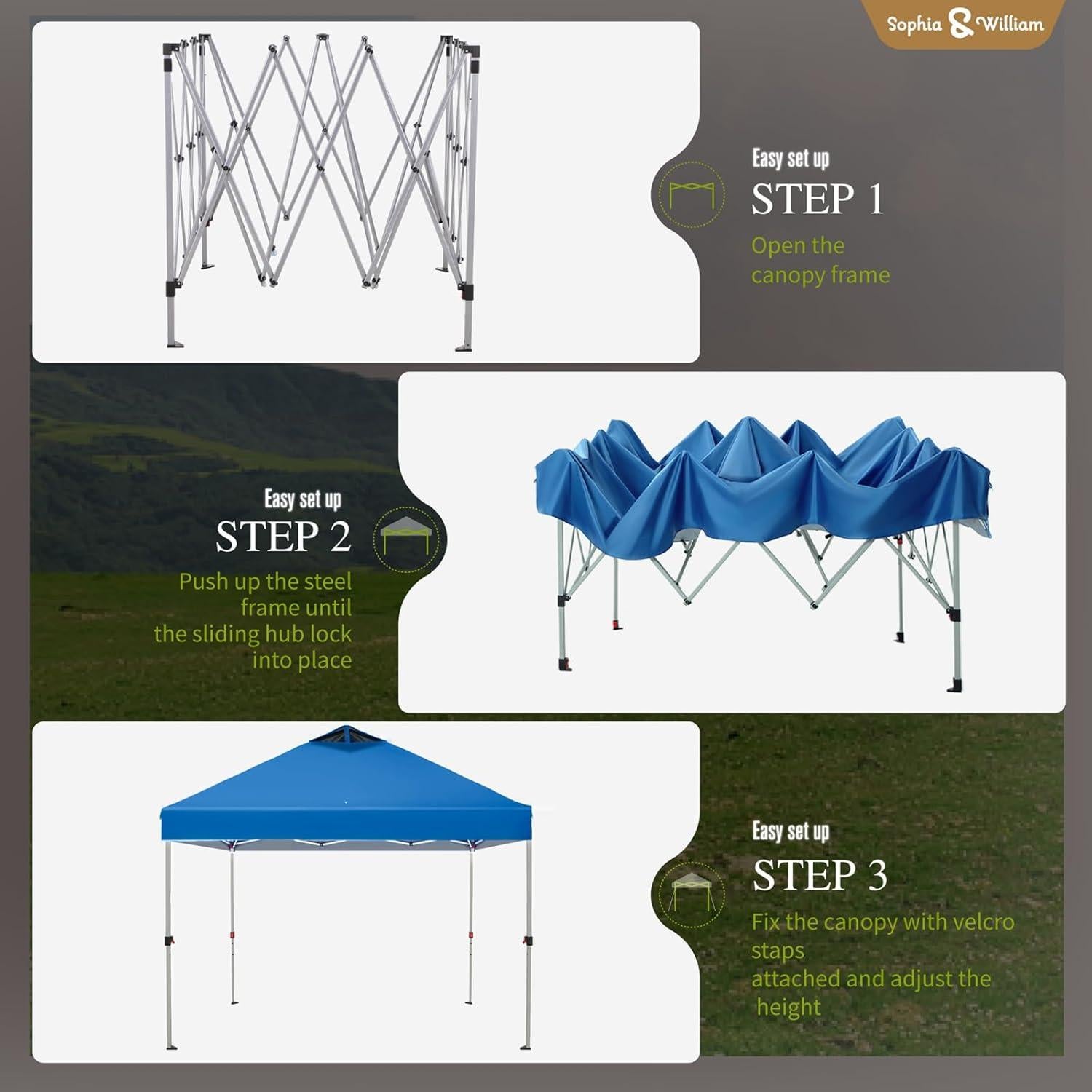 Sophia & William

Easy set up
STEP 1
Open the canopy frame

Easy set up
STEP 2
Push up the steel frame until the sliding hub lock into place

Easy set up
STEP 3
Fix the canopy with velcro staps
attached and adjust the height