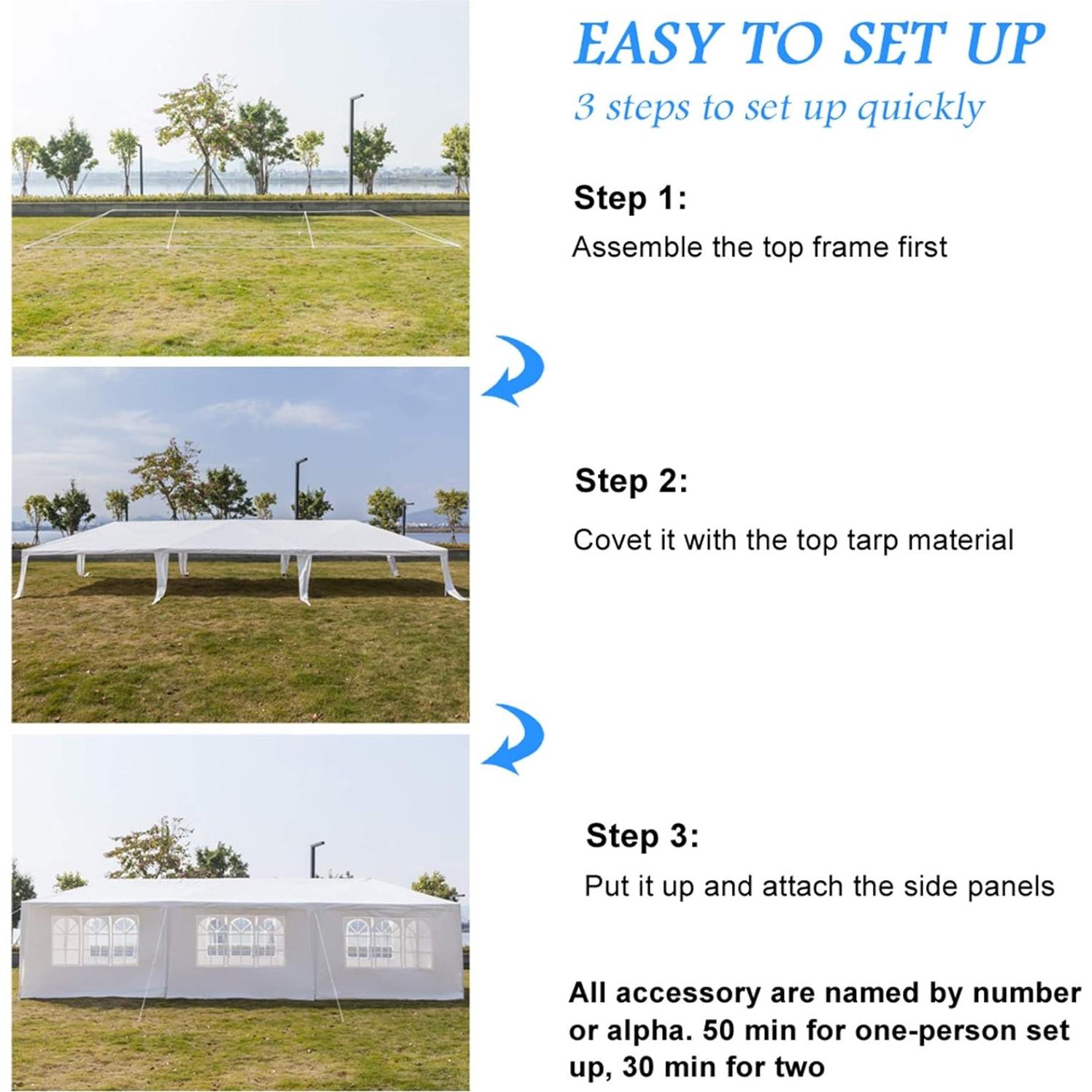 EASY TO SET UP

3 steps to set up quickly

Step 1:

Assemble the top frame first

Step 2:

Covet it with the top tarp material

Step 3:

Put it up and attach the side panels

All accessory are named by number or alpha. 50 min for one-person set up, 30 min for two