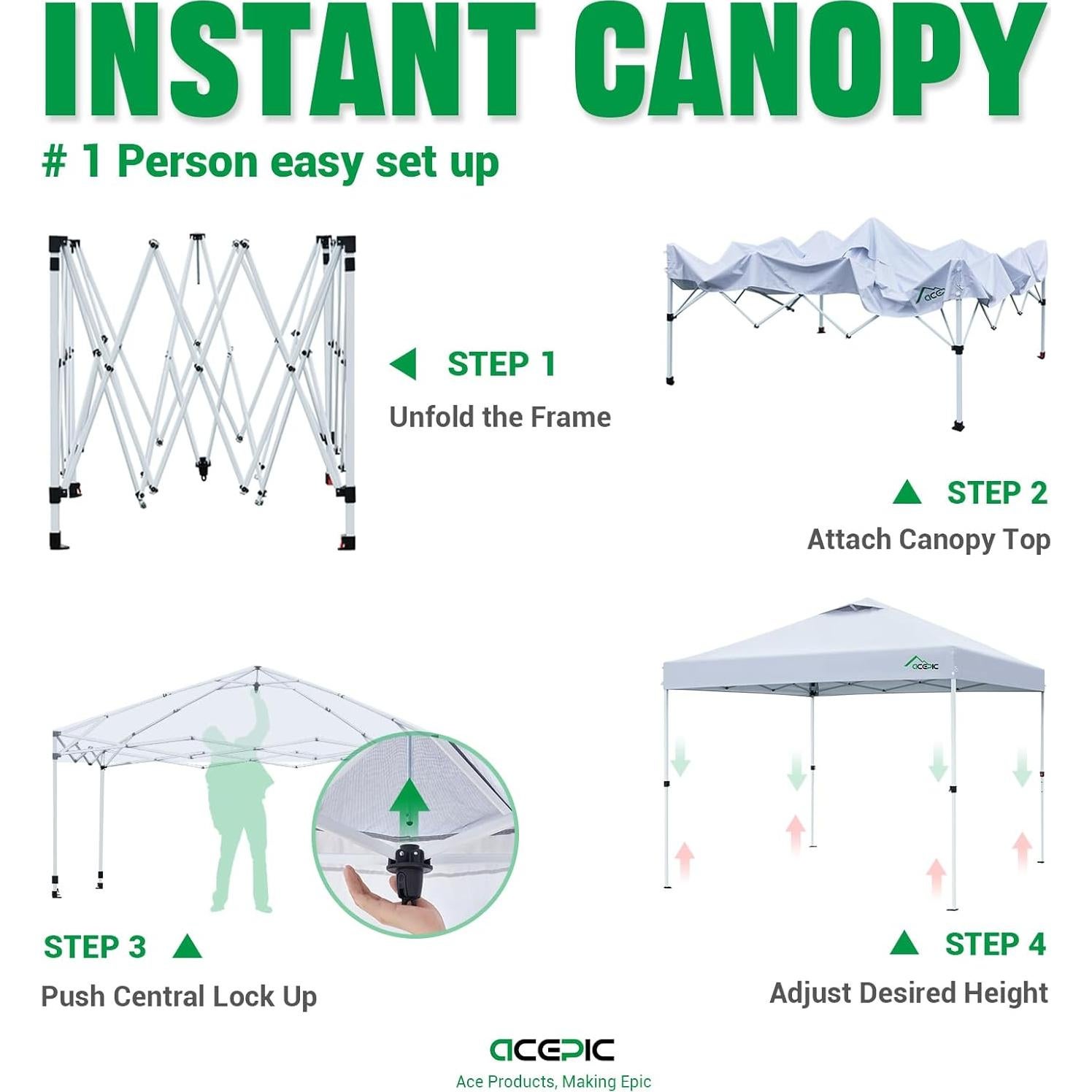 INSTANT CANOPY

# 1 Person easy set up

STEP 1
Unfold the Frame

ACEPIC

STEP 2
Attach Canopy Top

ACEPIC

STEP 3
Push Central Lock Up

STEP 4
Adjust Desired Height

ACEPIC
Ace Products, Making Epic