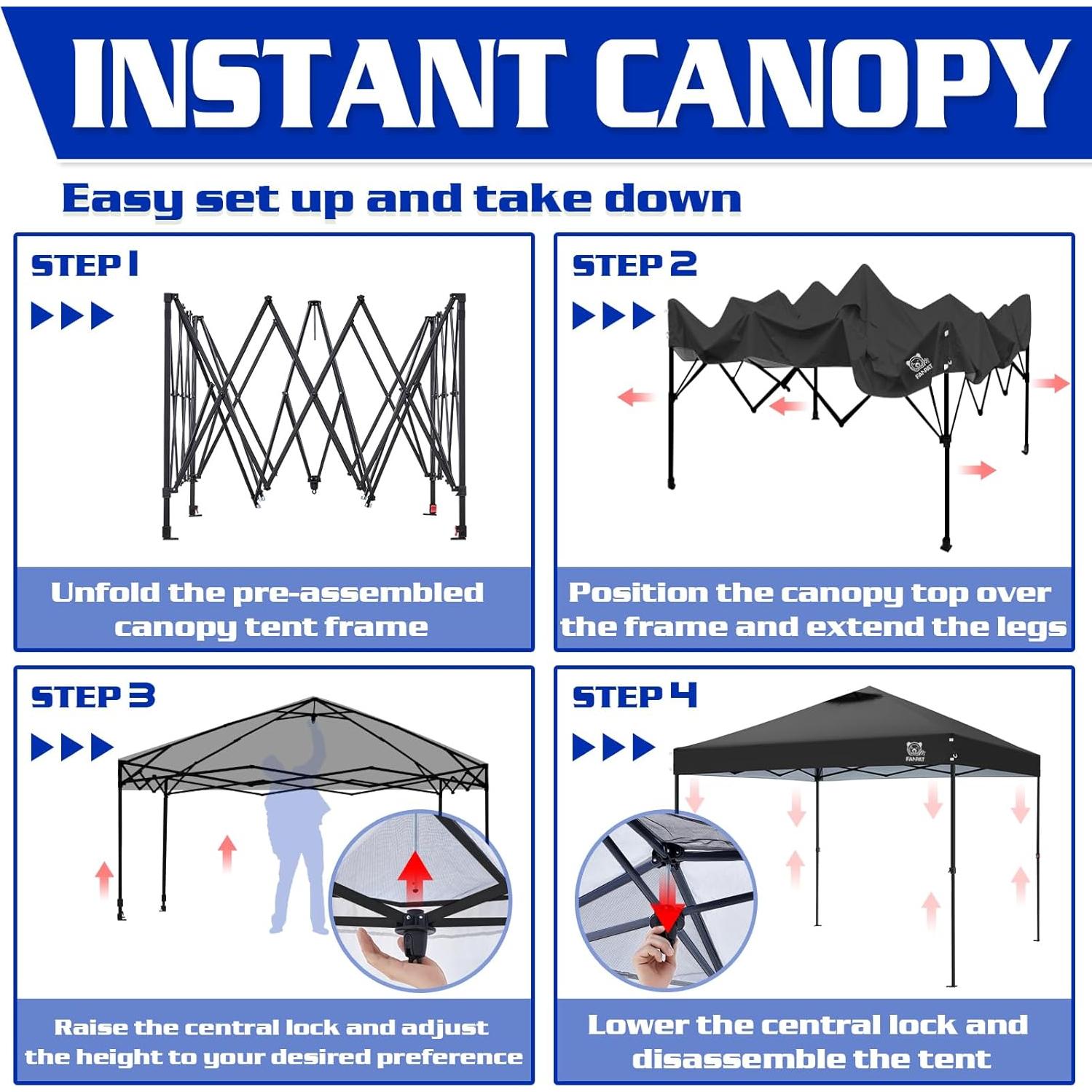 INSTANT CANOPY

Easy set up and take down

STEP 1

Unfold the pre-assembled canopy tent frame

STEP 2

FANPAT

Position the canopy top over the frame and extend the legs

STEP 3

Raise the central lock and adjust the height to your desired preference

STEP 4

FANPAT

Lower the central lock and disassemble the tent