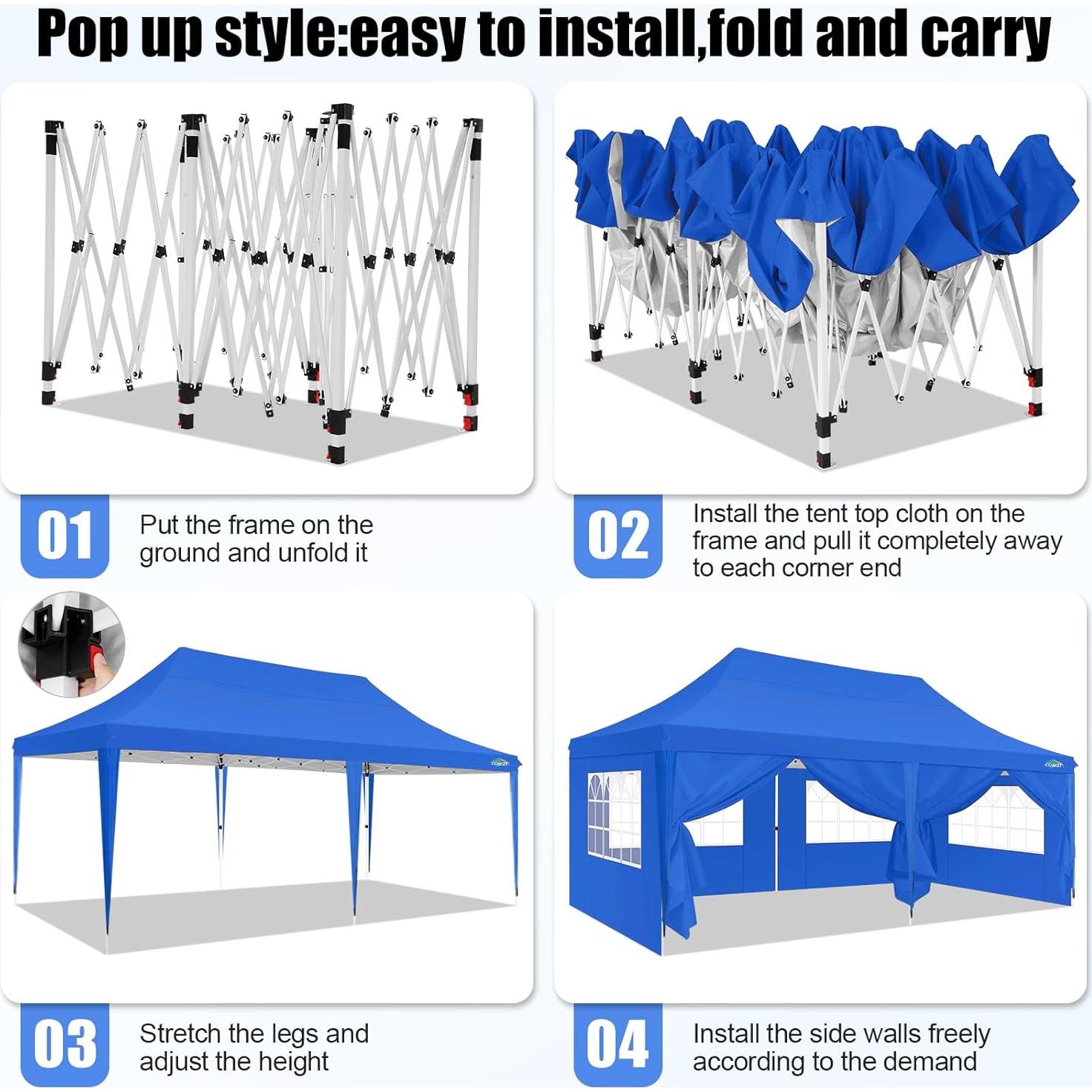 Pop up style:easy to install,fold and carry

01
Put the frame on the ground and unfold it

02
Install the tent top cloth on the frame and pull it completely away to each corner end

COBIZI

COBIZI

03
Stretch the legs and adjust the height

04
Install the side walls freely according to the demand