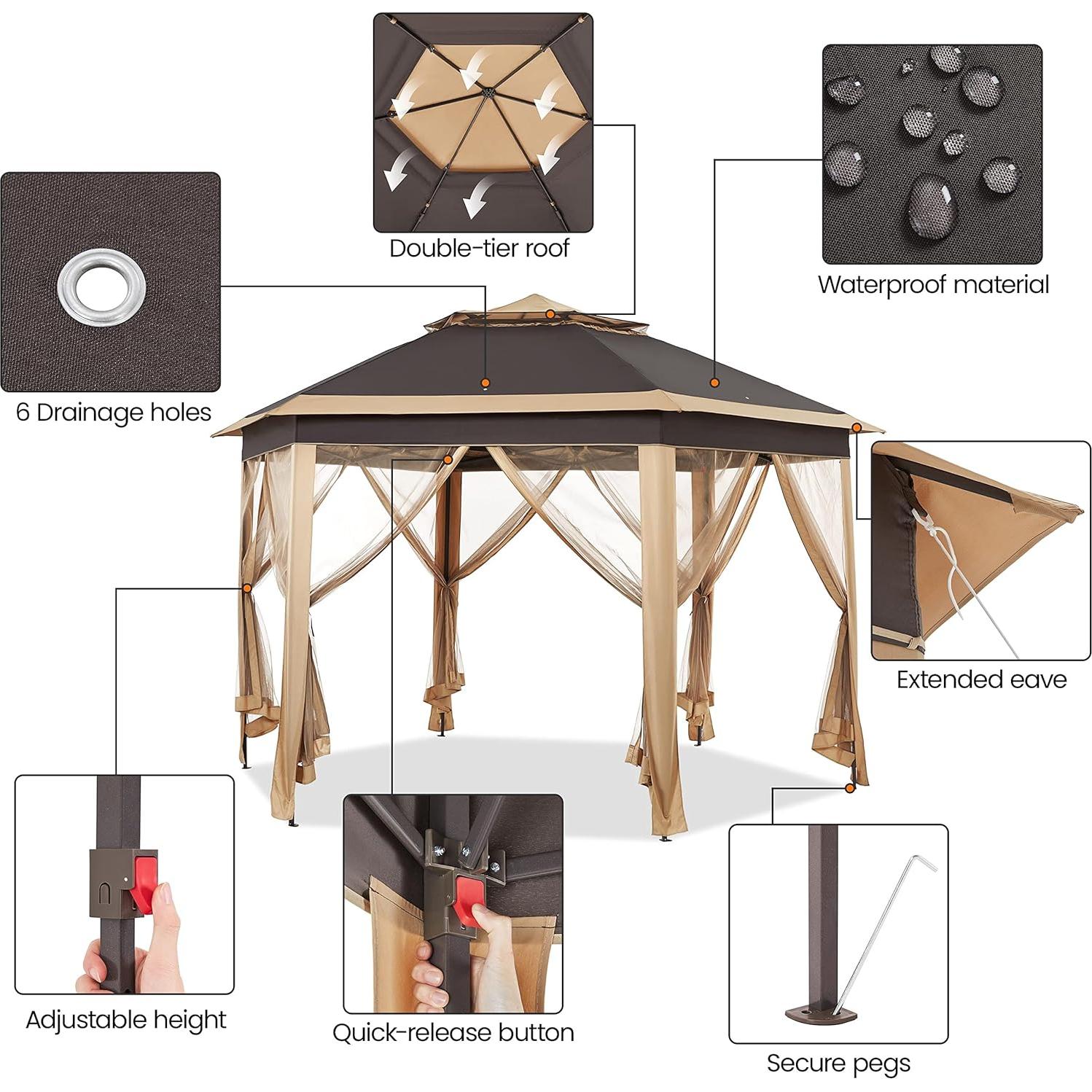 Double-tier roof

Waterproof material

6 Drainage holes

Extended eave

Adjustable height

Quick-release button

Secure pegs