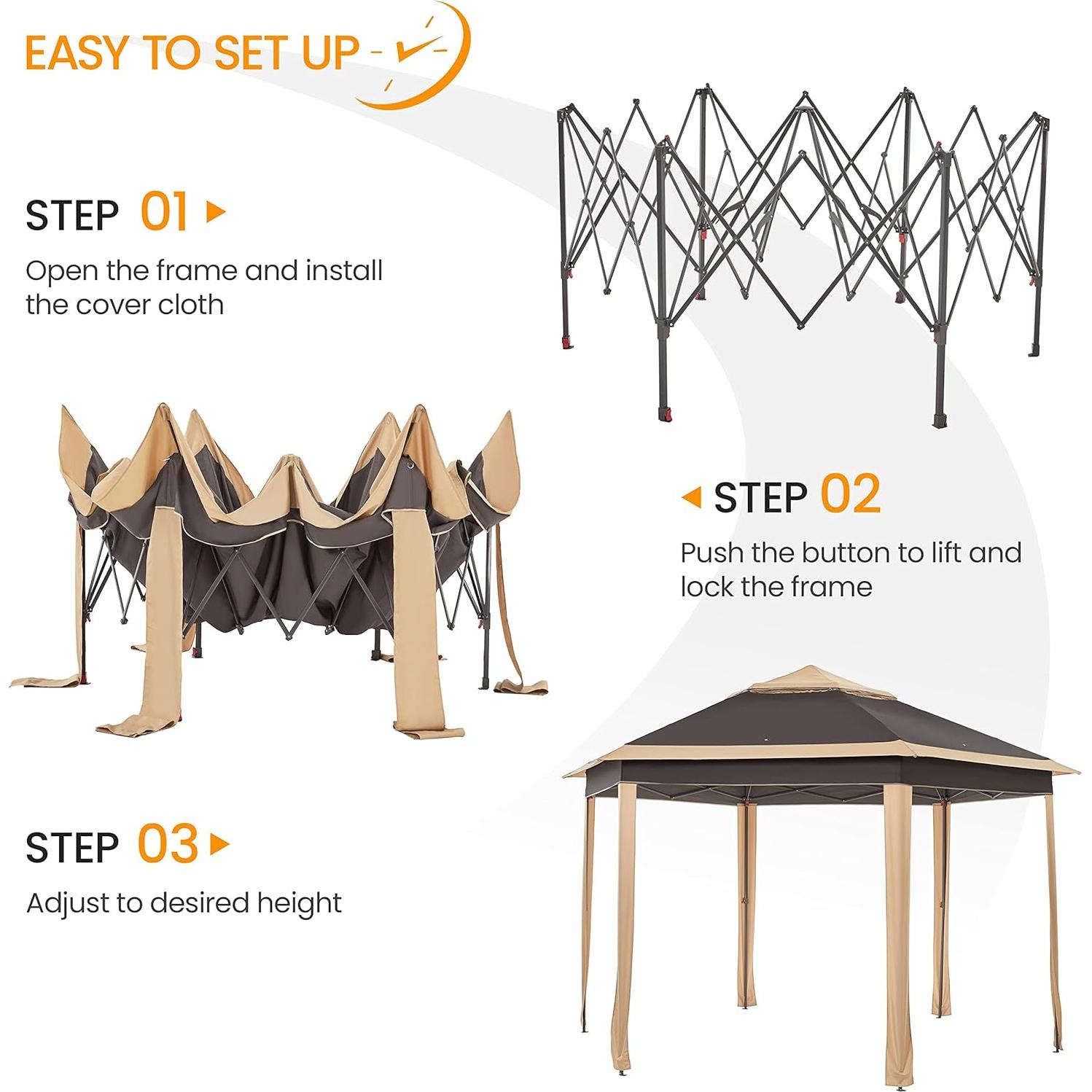 EASY TO SET UP

STEP 01

Open the frame and install the cover cloth

STEP 02

Push the button to lift and lock the frame

STEP 03

Adjust to desired height