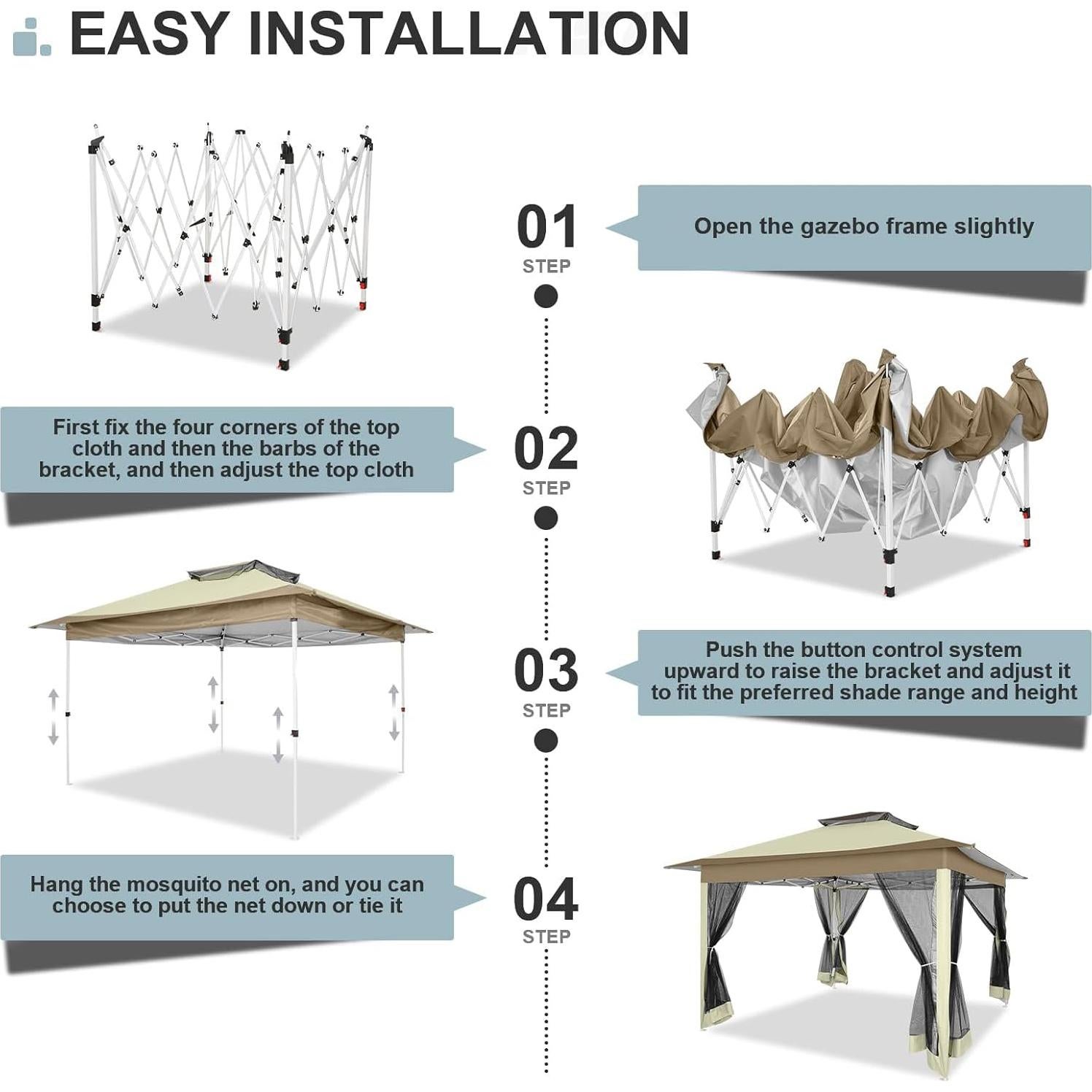 EASY INSTALLATION

01
STEP

Open the gazebo frame slightly

First fix the four corners of the top cloth and then the barbs of the bracket, and then adjust the top cloth

02
STEP

03
STEP

Push the button control system upward to raise the bracket and adjust it to fit the preferred shade range and height

Hang the mosquito net on, and you can choose to put the net down or tie it

04
STEP