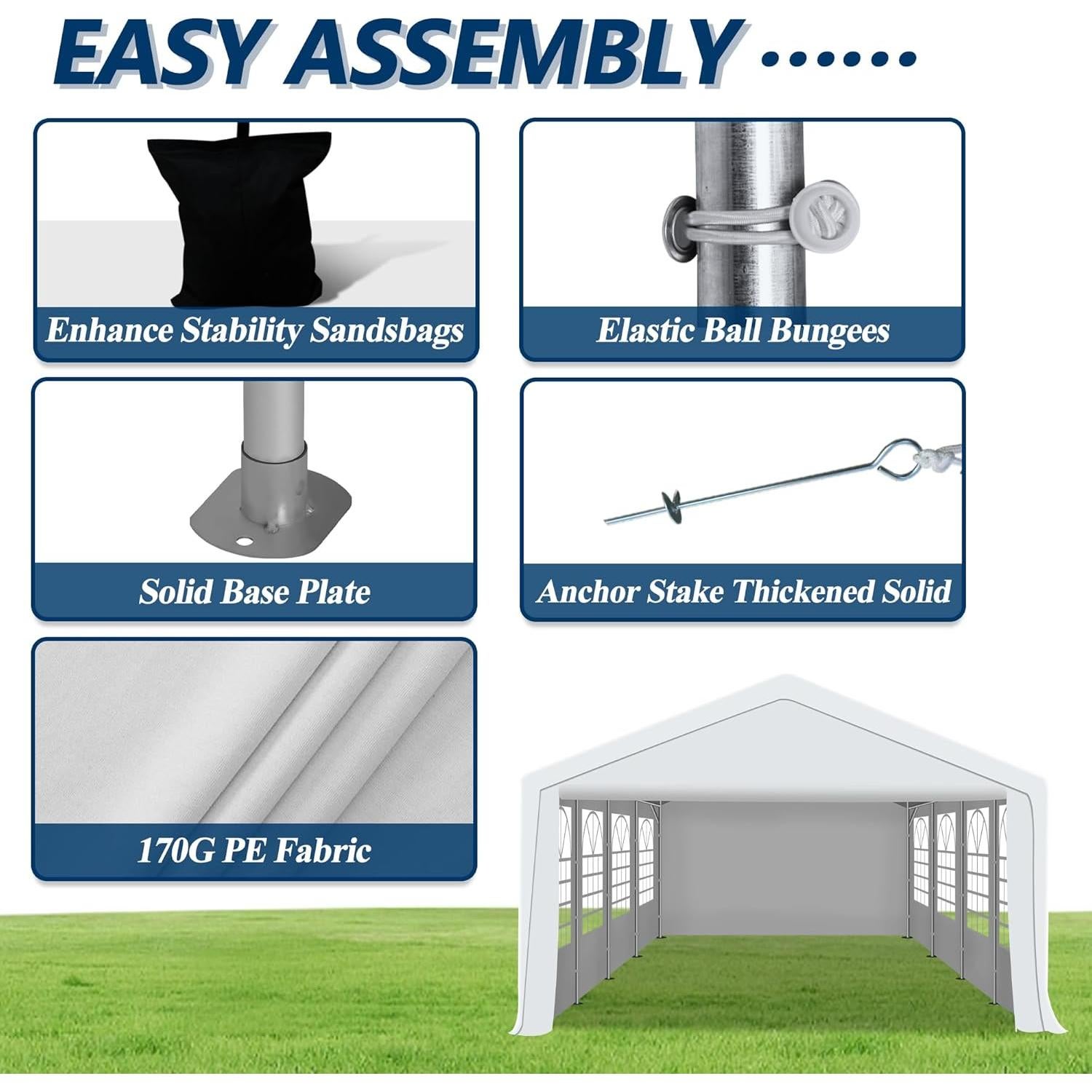 EASY ASSEMBLY ......

Enhance Stability Sandsbags

Elastic Ball Bungees

Solid Base Plate

Anchor Stake Thickened Solid

170G PE Fabric