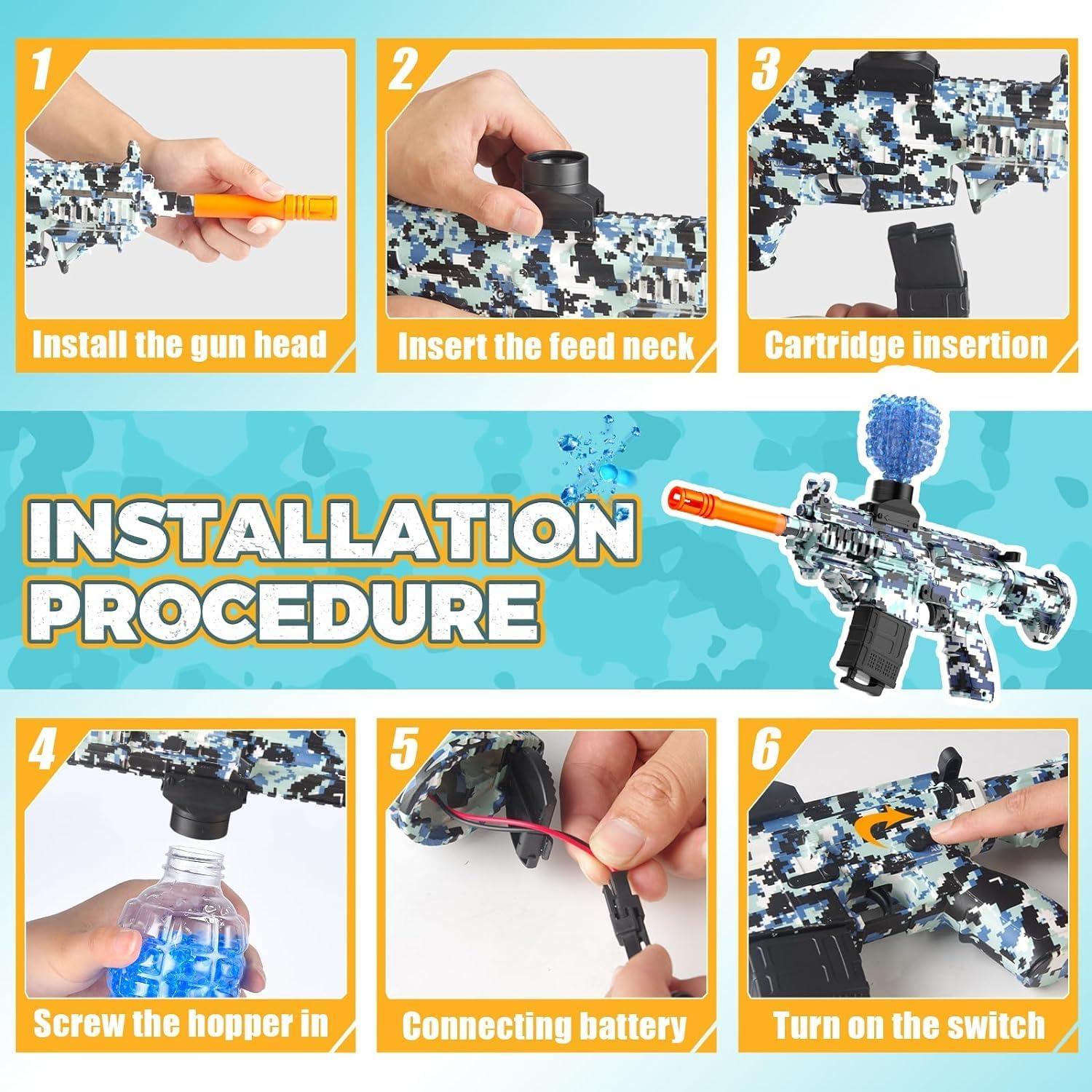 1
Install the gun head

2
Insert the feed neck

3
Cartridge insertion

INSTALLATION PROCEDURE

4
Screw the hopper in

5
Connecting battery

6
Turn on the switch