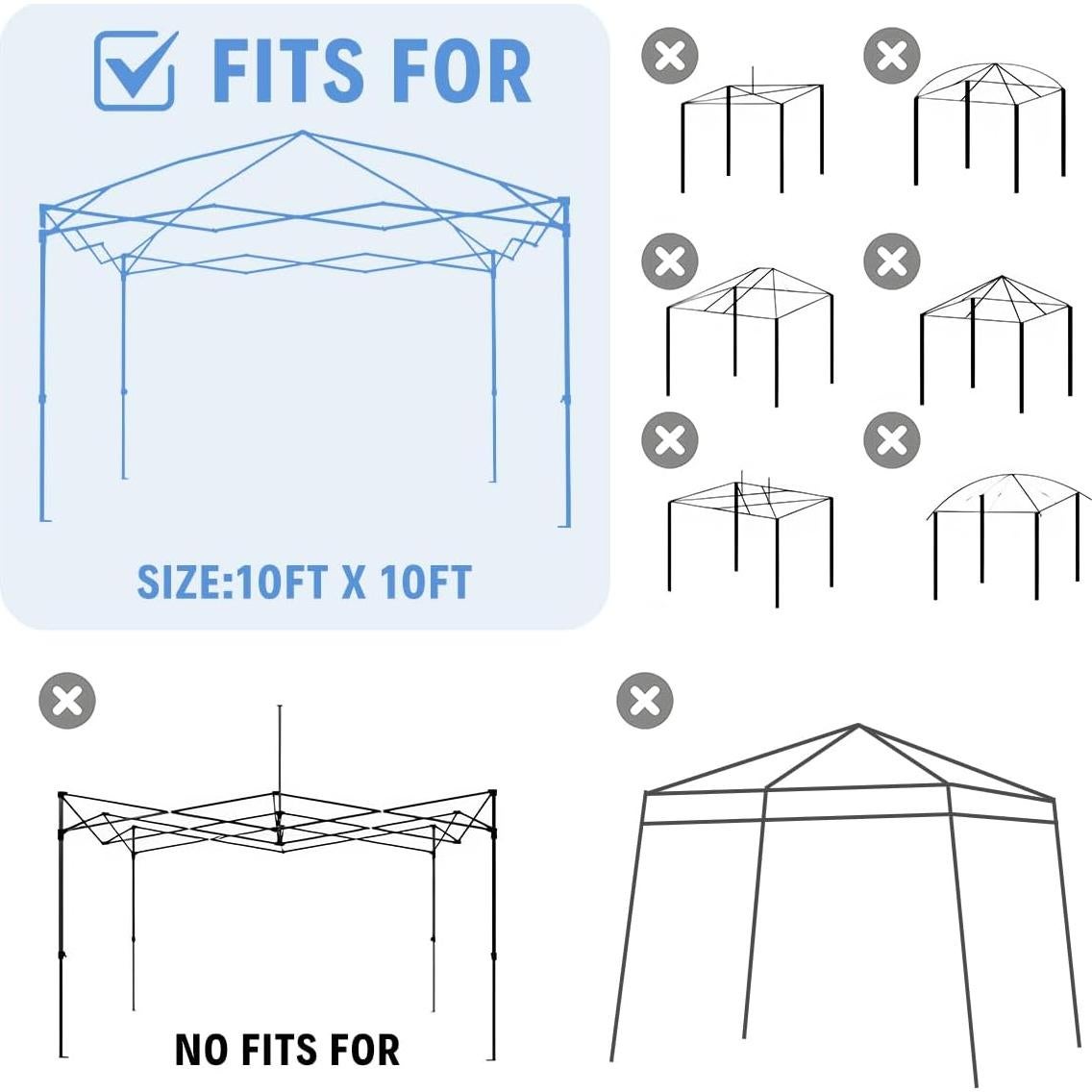 FITS FOR

SIZE:10FT X 10FT

NO FITS FOR