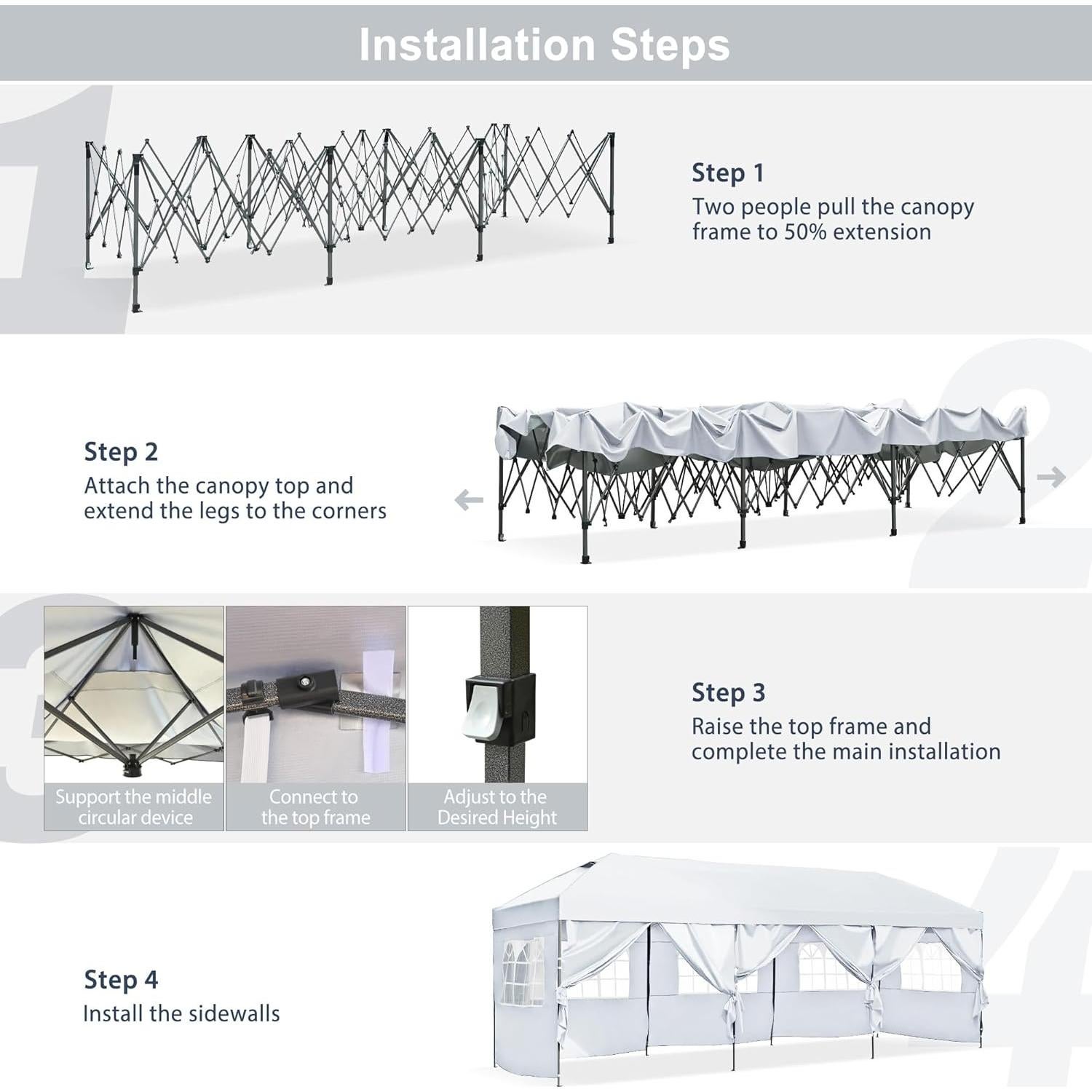 Installation Steps

1

Step 1
Two people pull the canopy frame to 50% extension

2

Step 2
Attach the canopy top and extend the legs to the corners

3

Support the middle circular device

Connect to the top frame

Adjust to the Desired Height

Step 3
Raise the top frame and complete the main installation

4

Step 4
Install the sidewalls