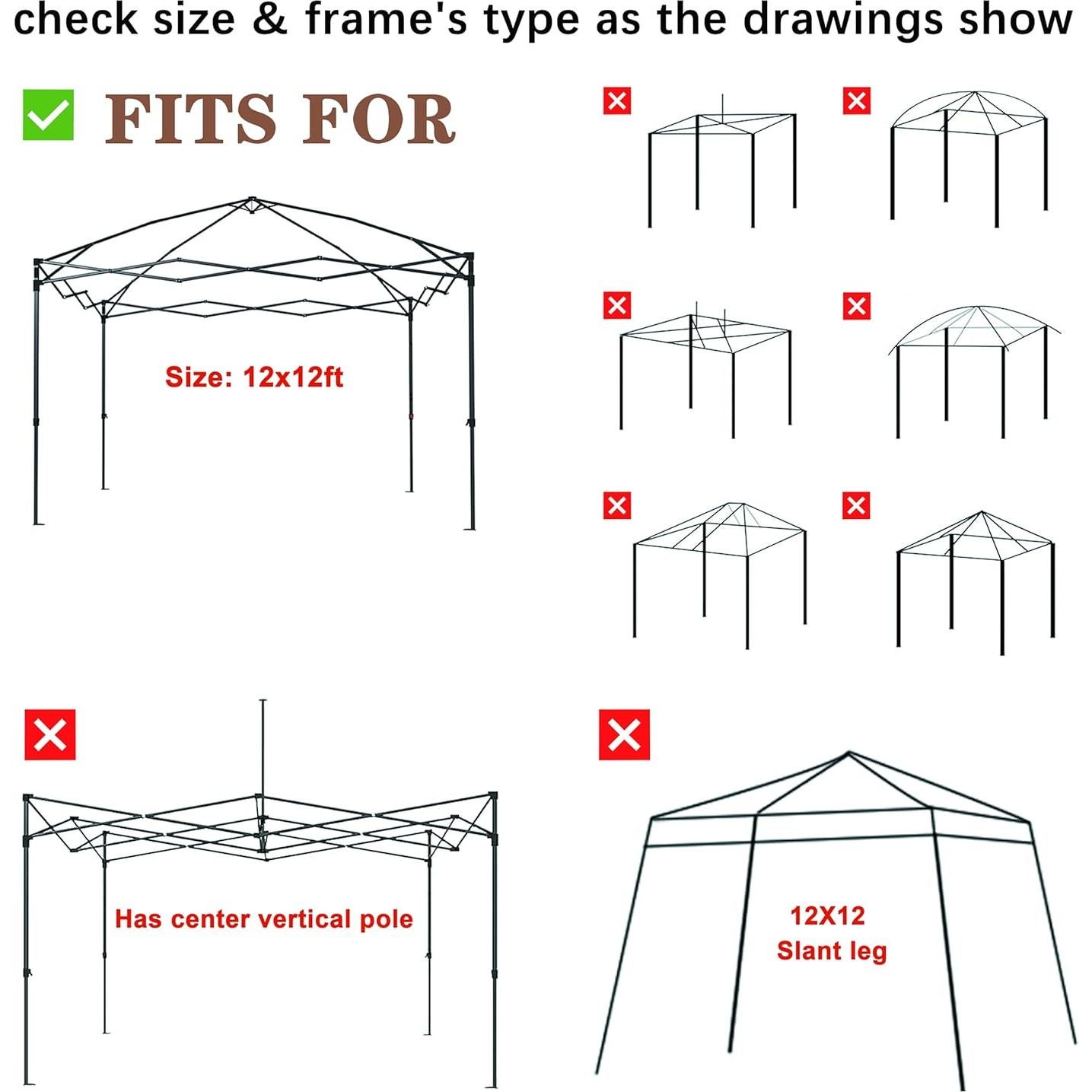 check size & frame's type as the drawings show

FITS FOR

Size: 12x12ft

Has center vertical pole

12X12
Slant leg