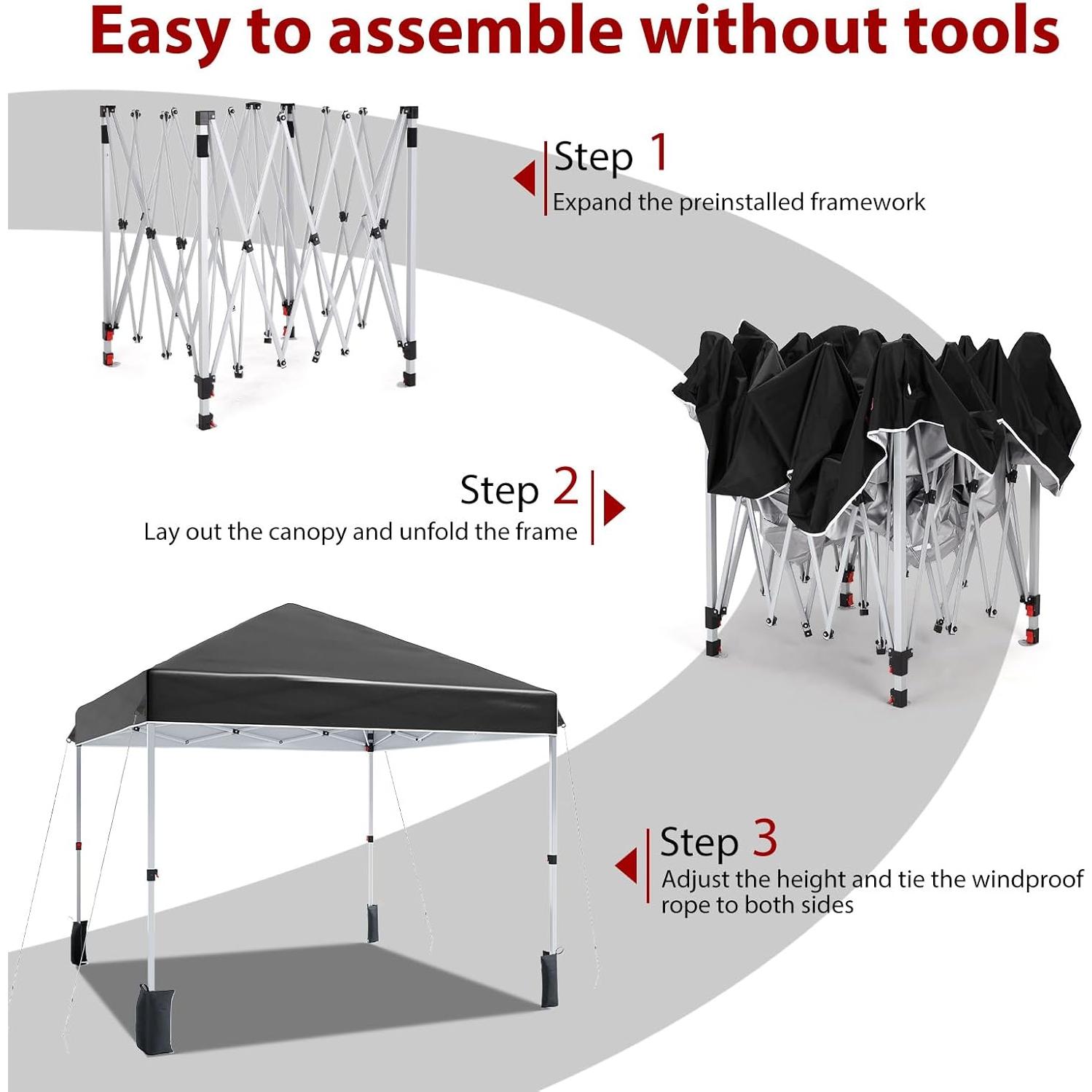 Easy to assemble without tools

Step 1
Expand the preinstalled framework

Step 2
Lay out the canopy and unfold the frame

Step 3
Adjust the height and tie the windproof rope to both sides