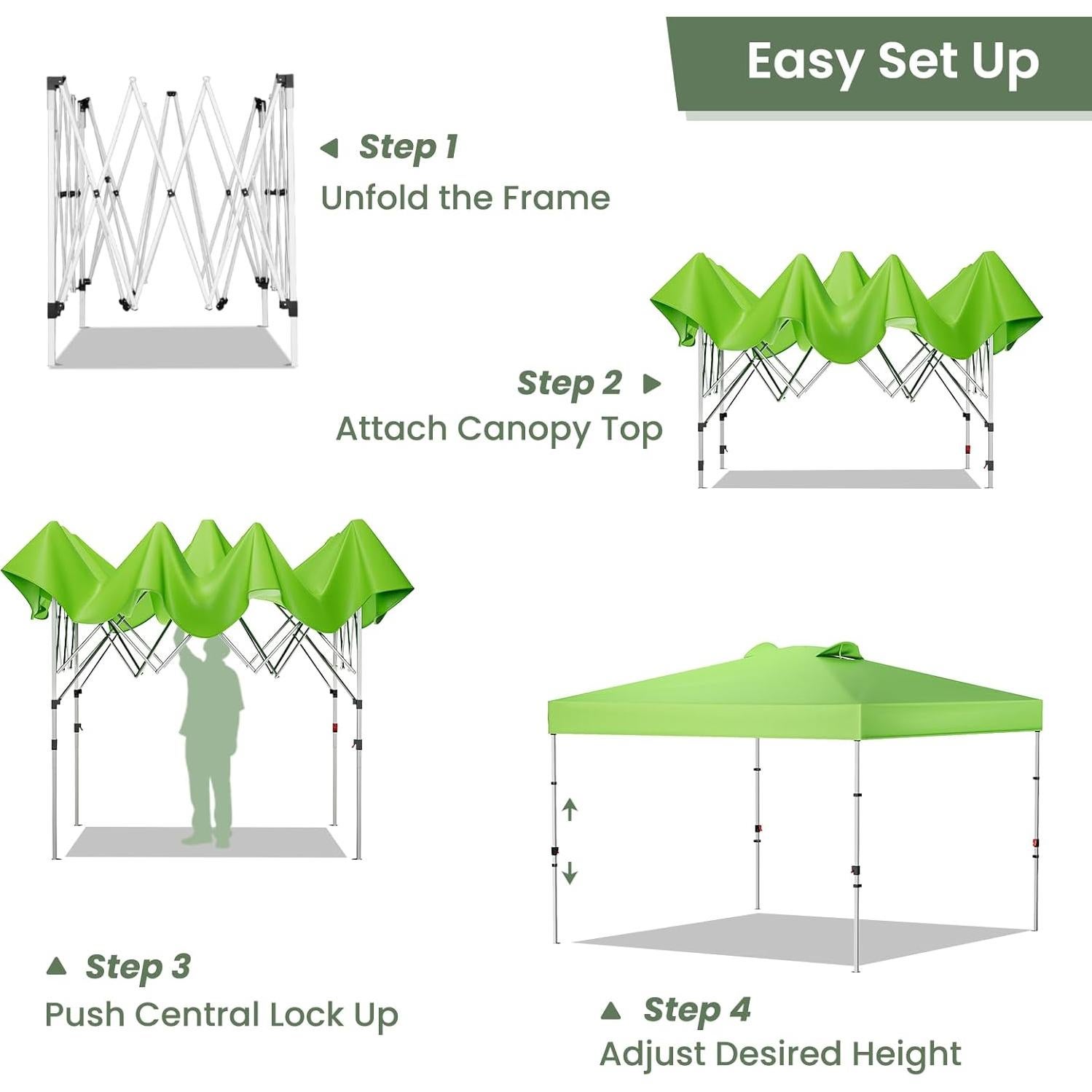 Easy Set Up

Step 1
Unfold the Frame

Step 2
Attach Canopy Top

Step 3
Push Central Lock Up

Step 4
Adjust Desired Height