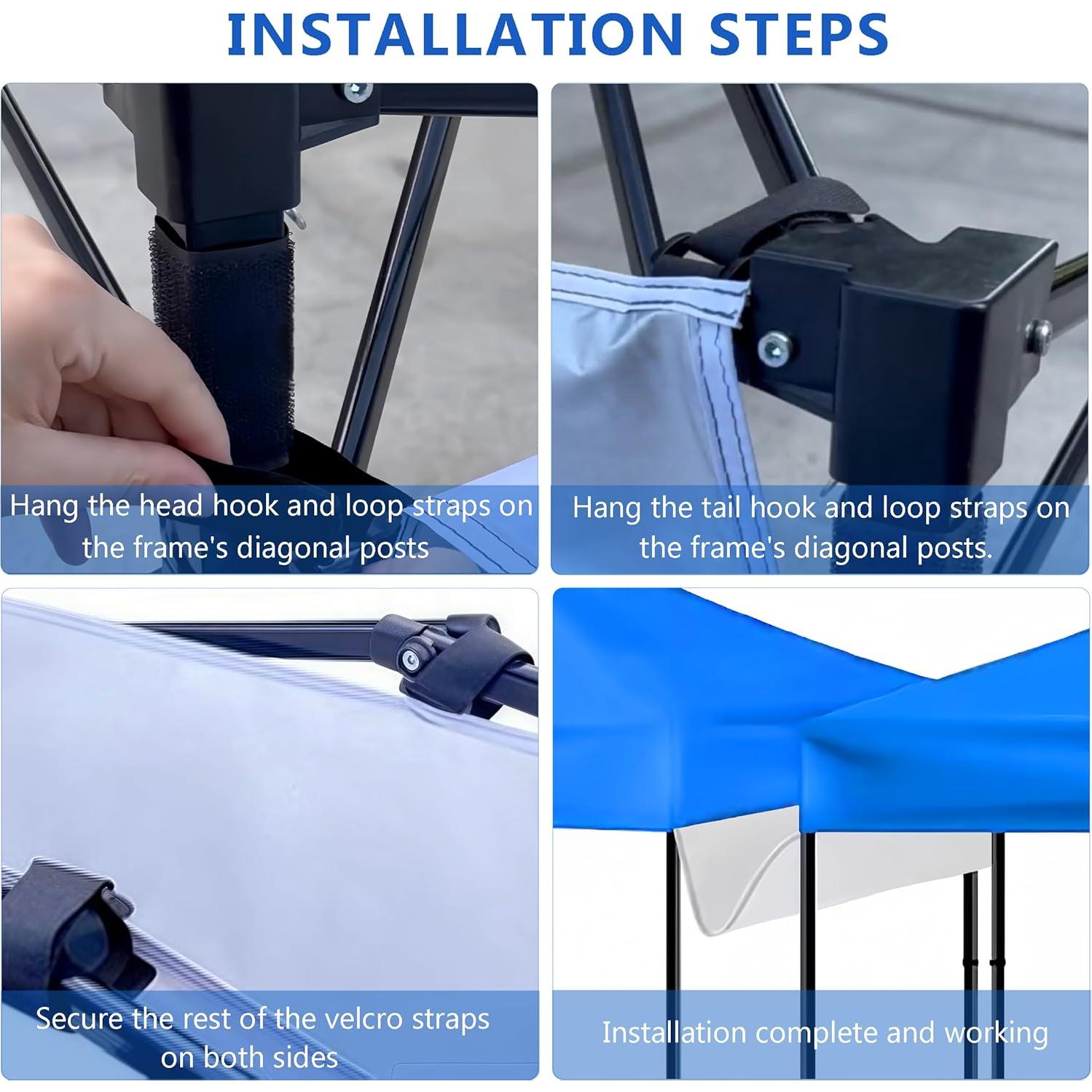 INSTALLATION STEPS

Hang the head hook and loop straps on the frame's diagonal posts

Hang the tail hook and loop straps on the frame's diagonal posts.

Secure the rest of the velcro straps on both sides

Installation complete and working