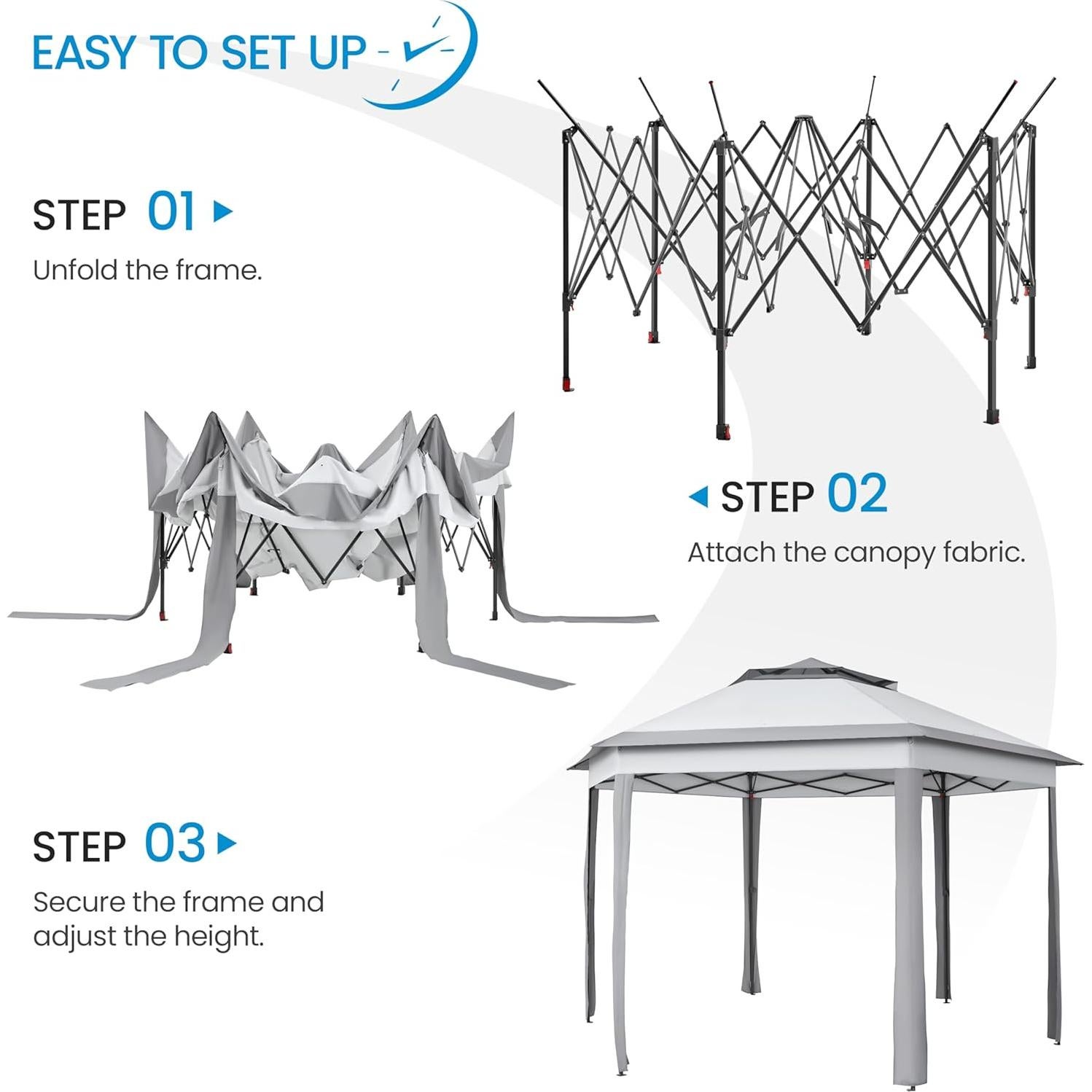 EASY TO SET UP

STEP 01

Unfold the frame.

STEP 02

Attach the canopy fabric.

STEP 03

Secure the frame and adjust the height.