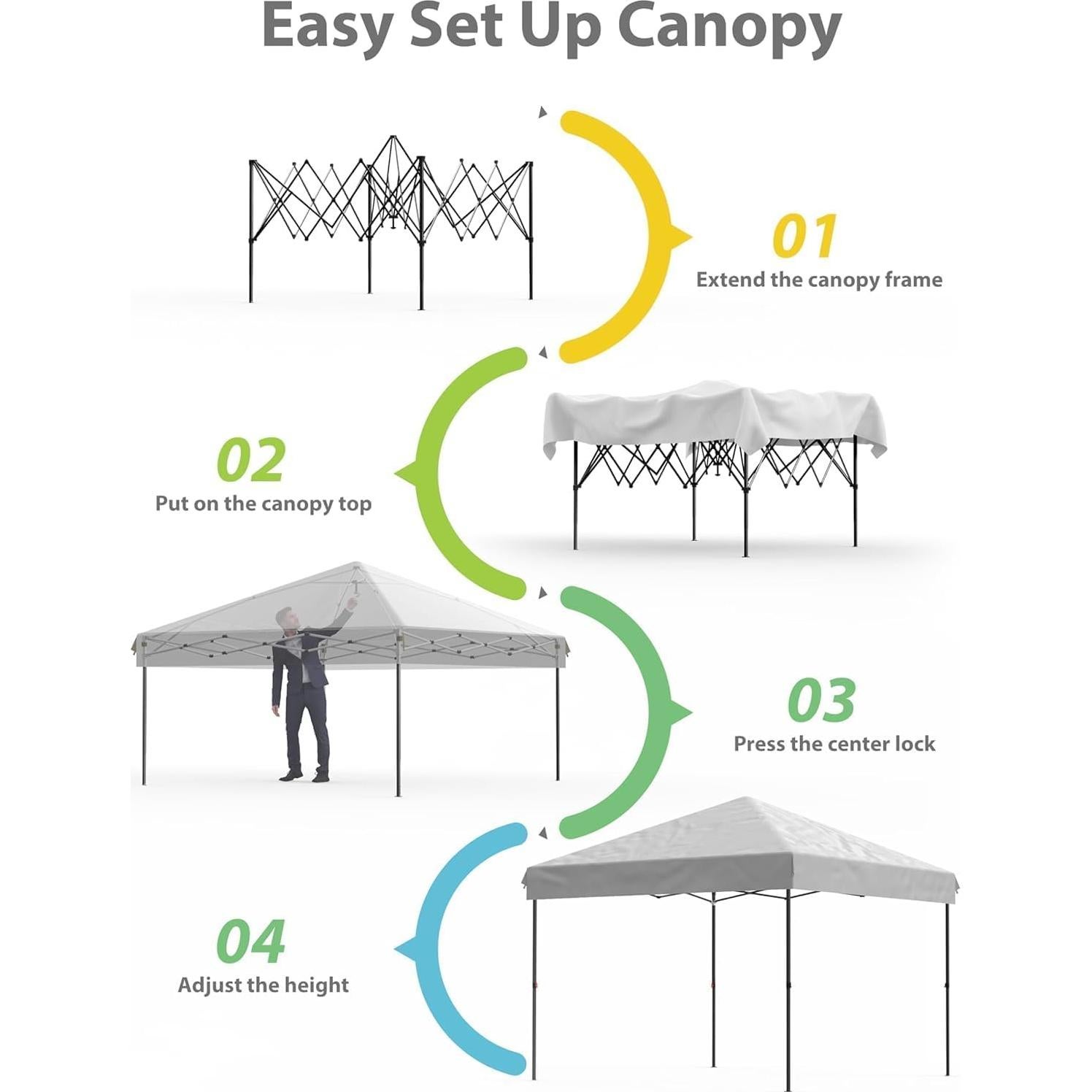 Easy Set Up Canopy

01
Extend the canopy frame

02
Put on the canopy top

03
Press the center lock

04
Adjust the height